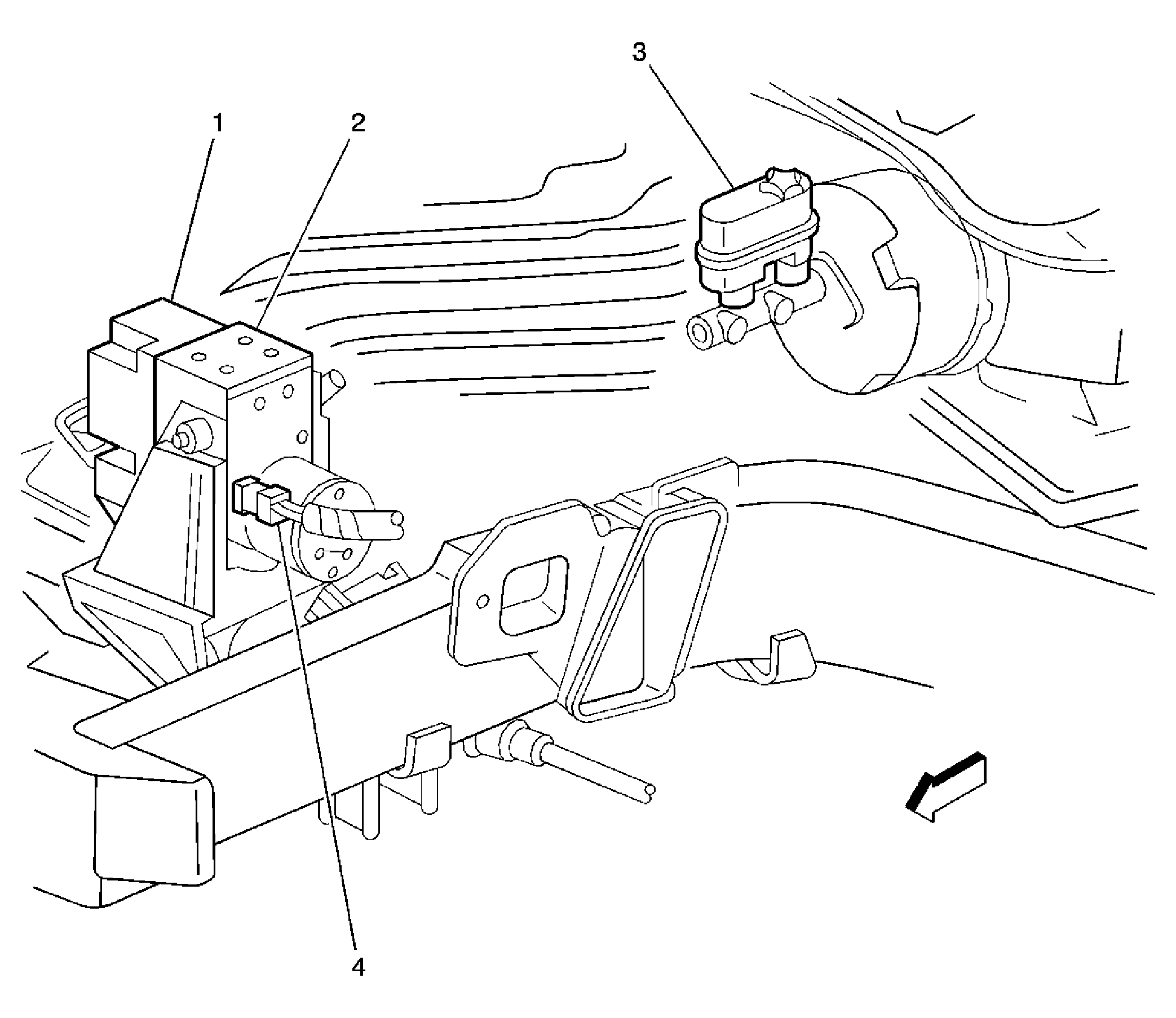 3
1
2
4