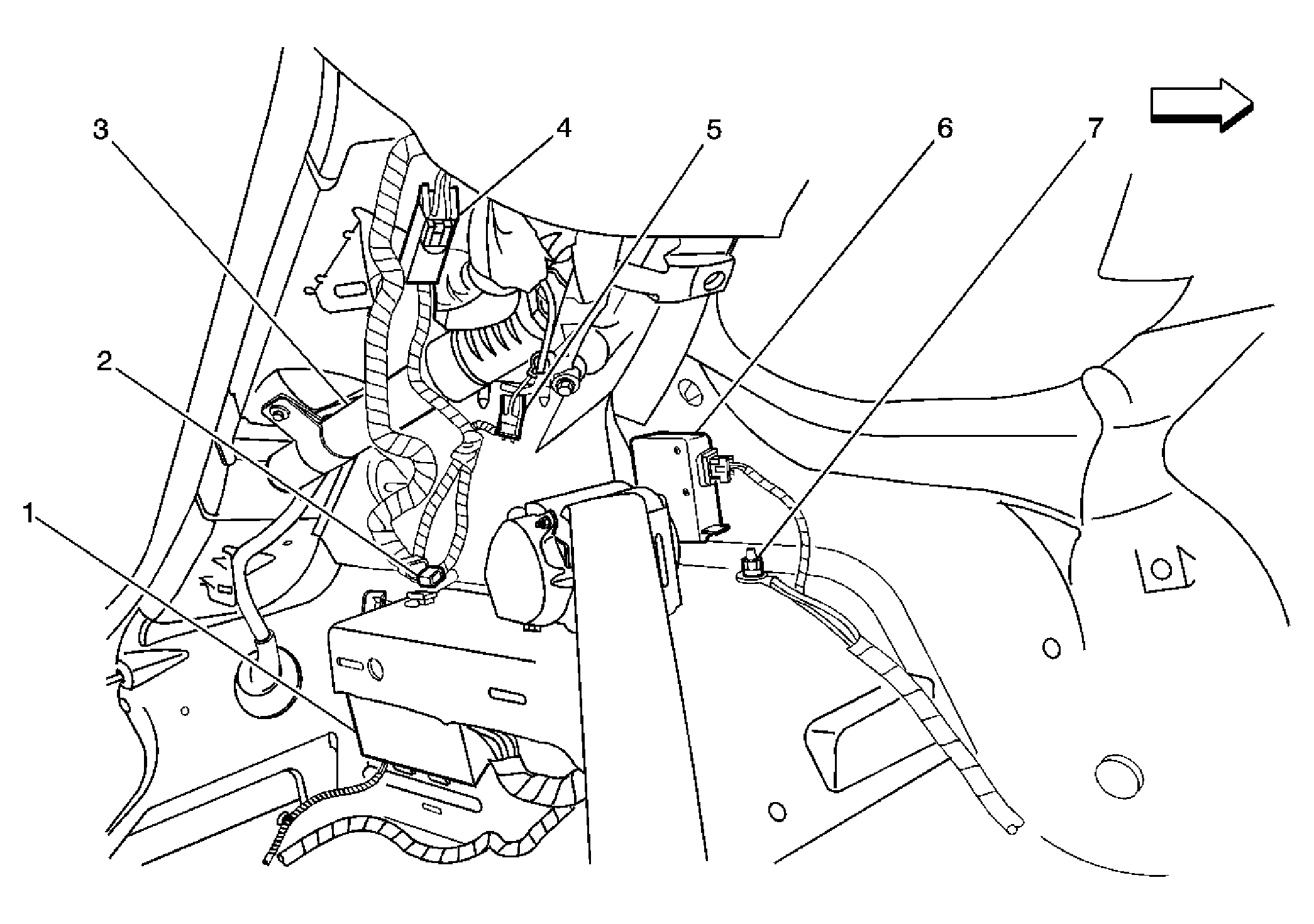 3
4
5
6
7
2
1