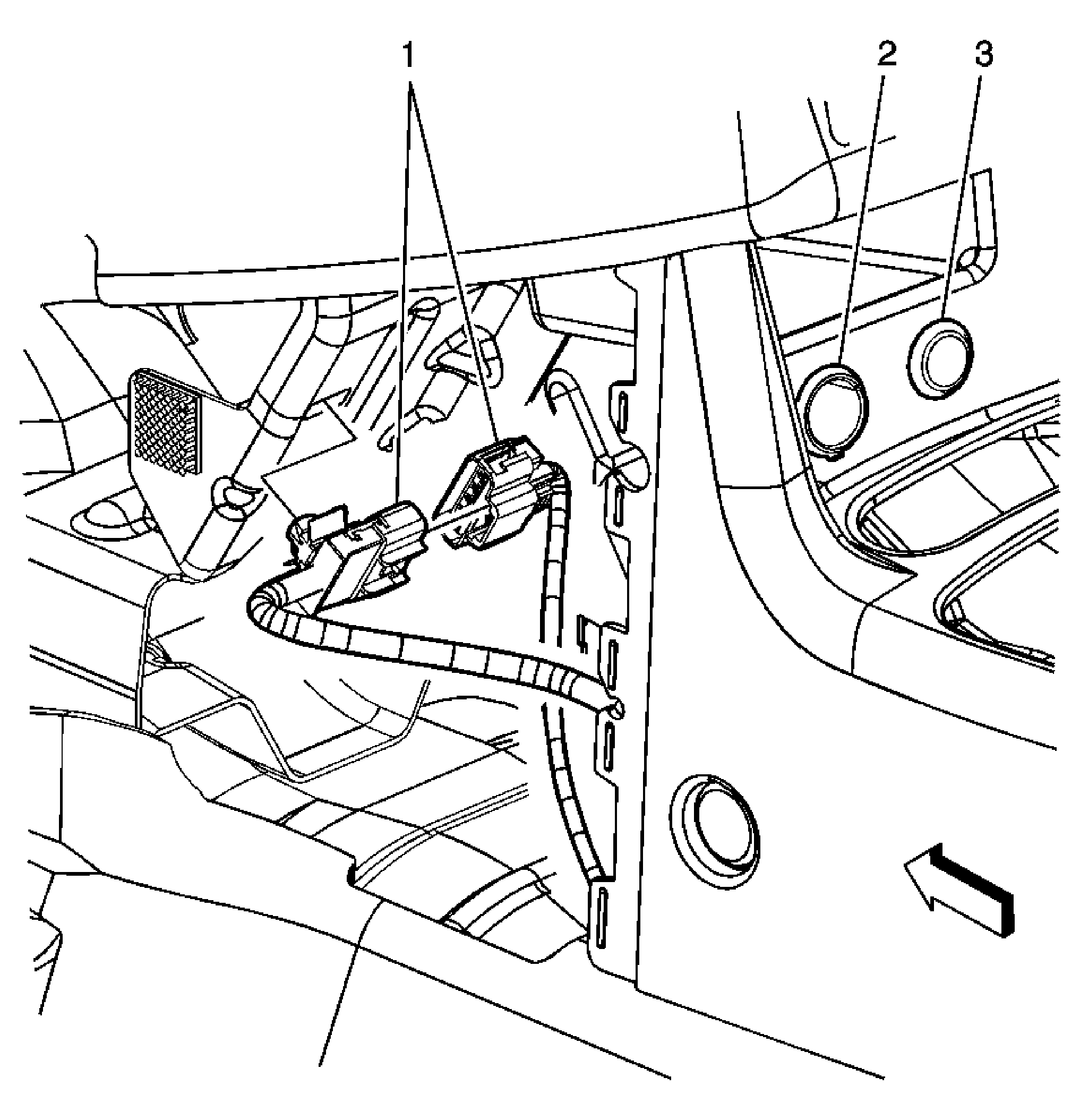 1
2
3