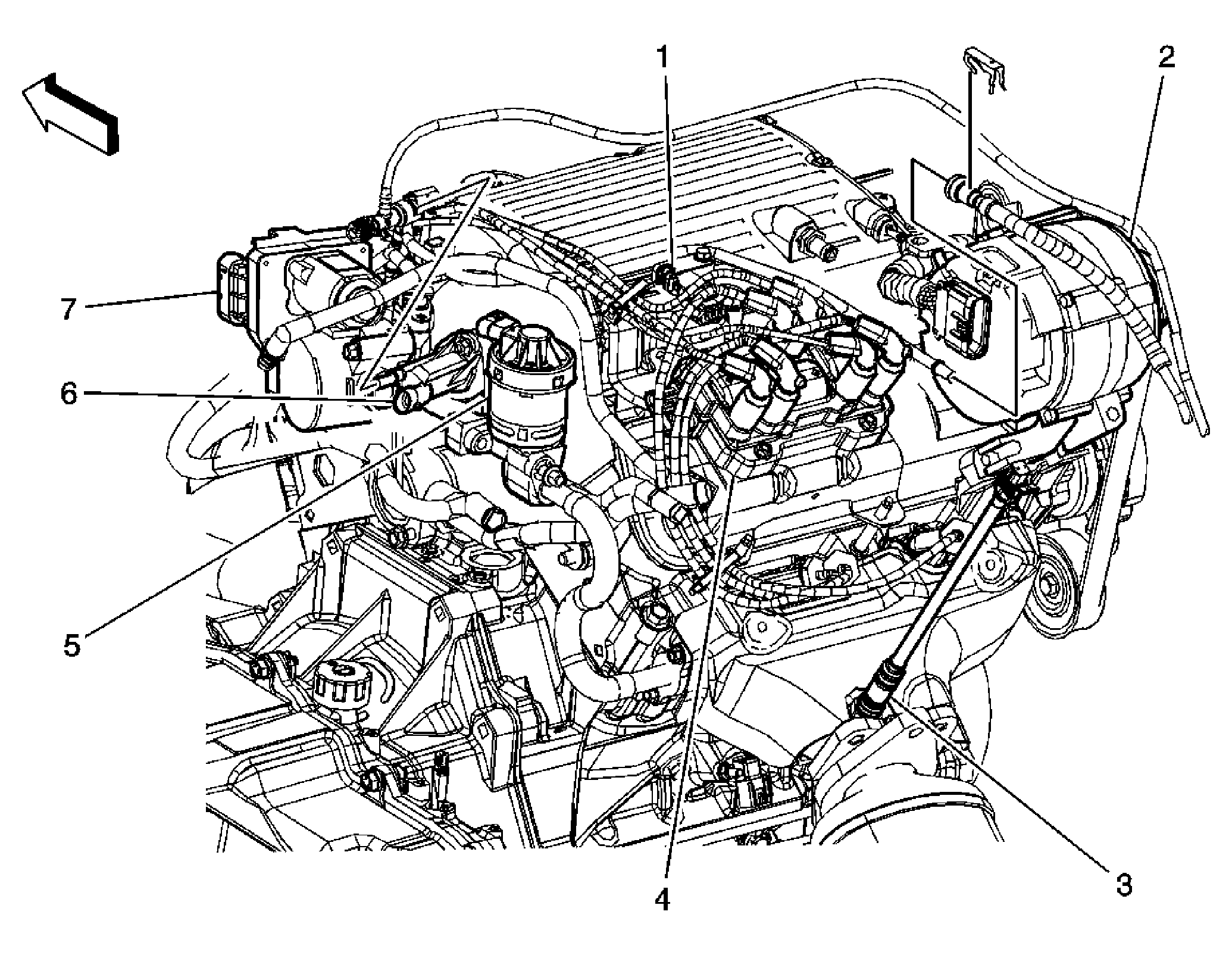 1
2
7
6
5
4
3