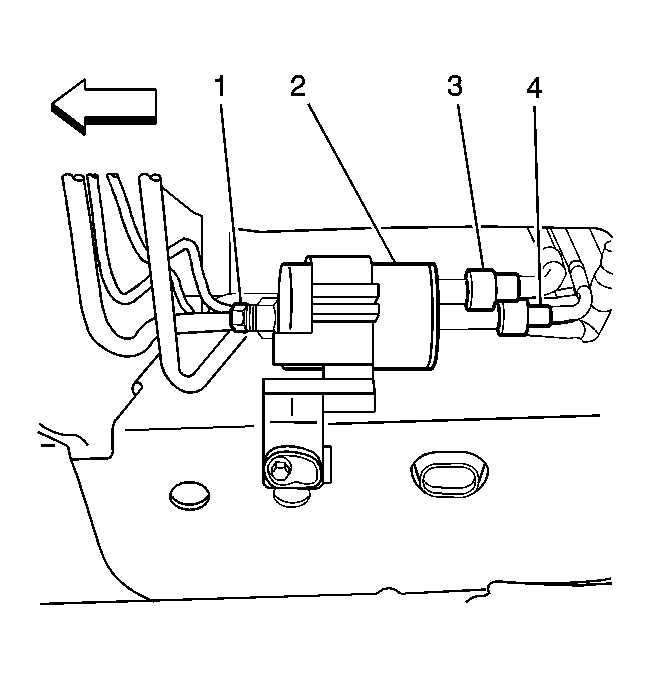 1
2
3
4