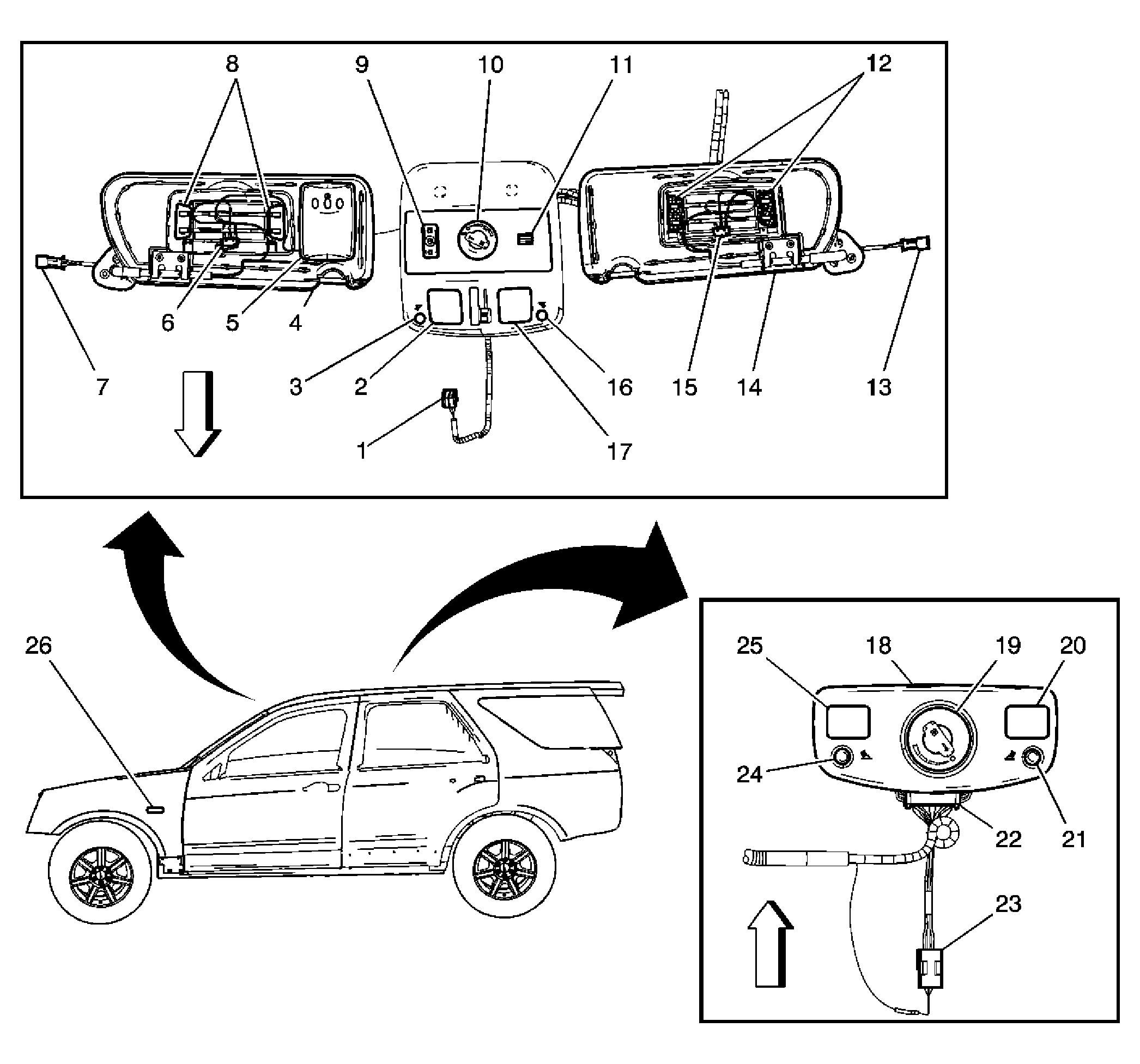 8
9
10
11
12
6
5
4
7
3
2
16
15
14
13
1
17
26
25
18
19
20
24
22
21
23