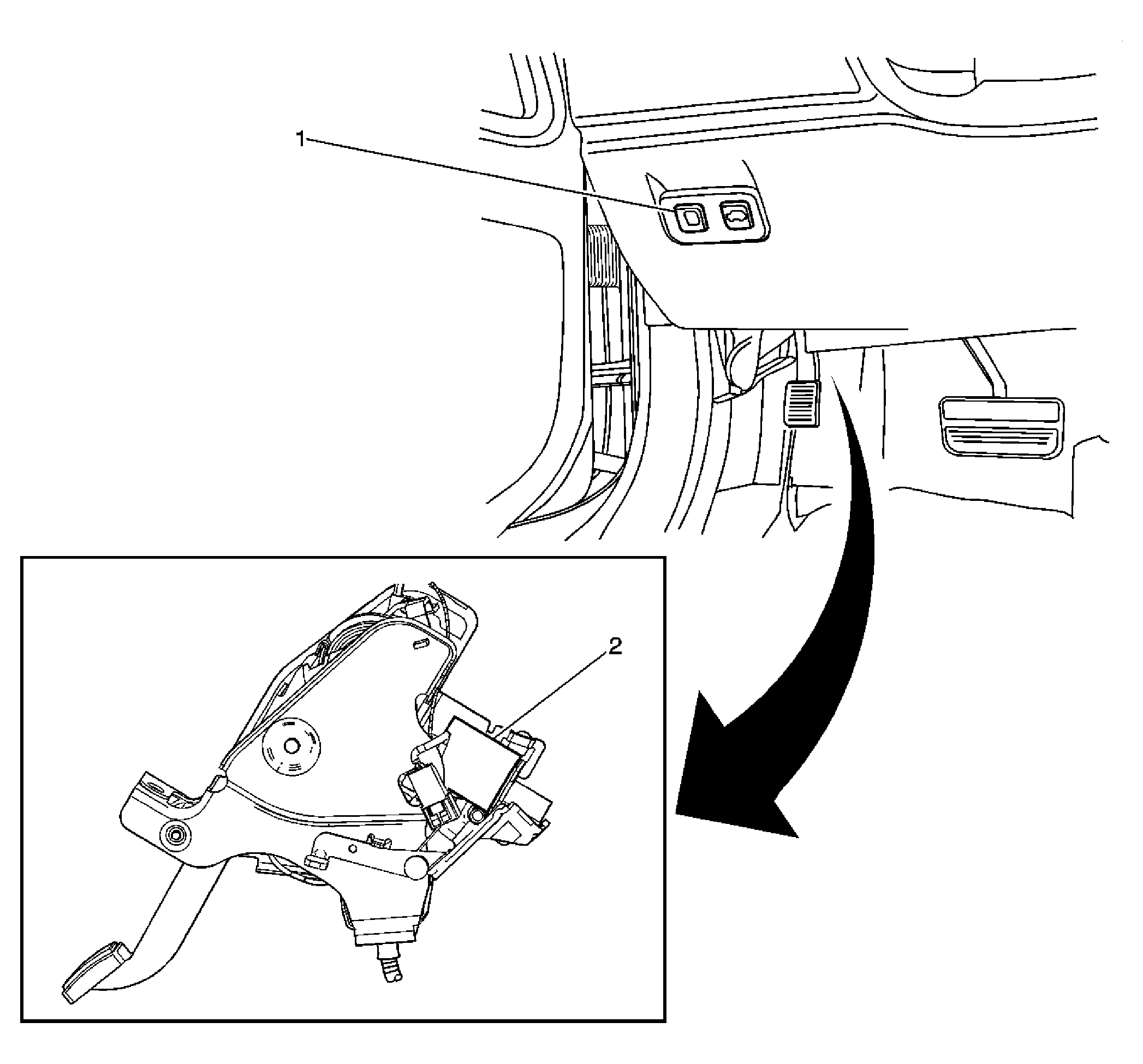 1

2