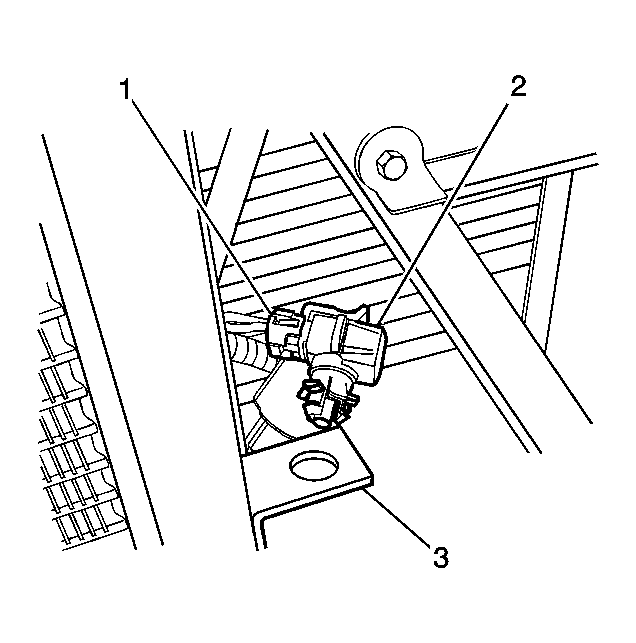 1
2
3