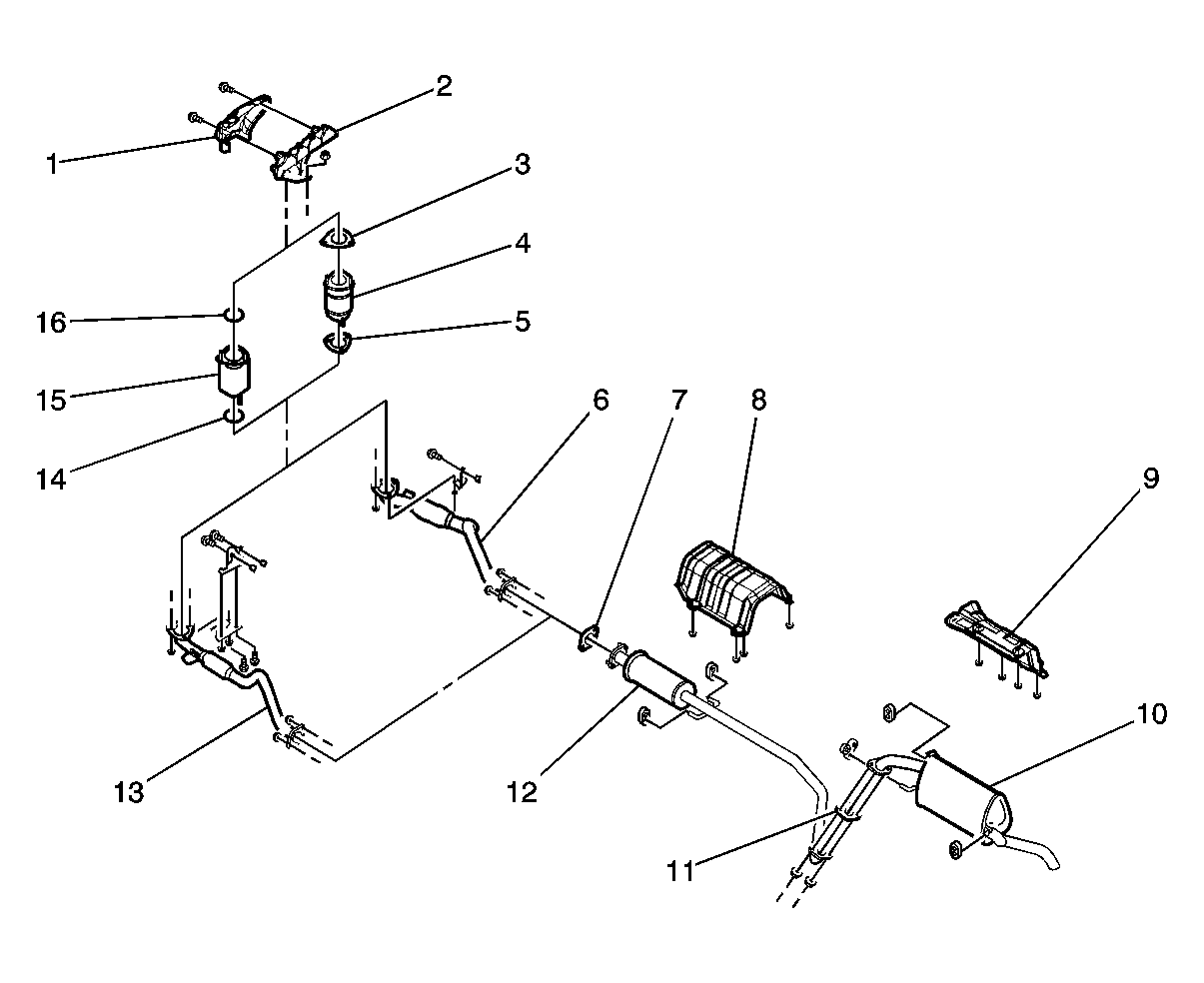 2
1
3
4
16
5
15
14
6
7
8
9
10
13
12
11