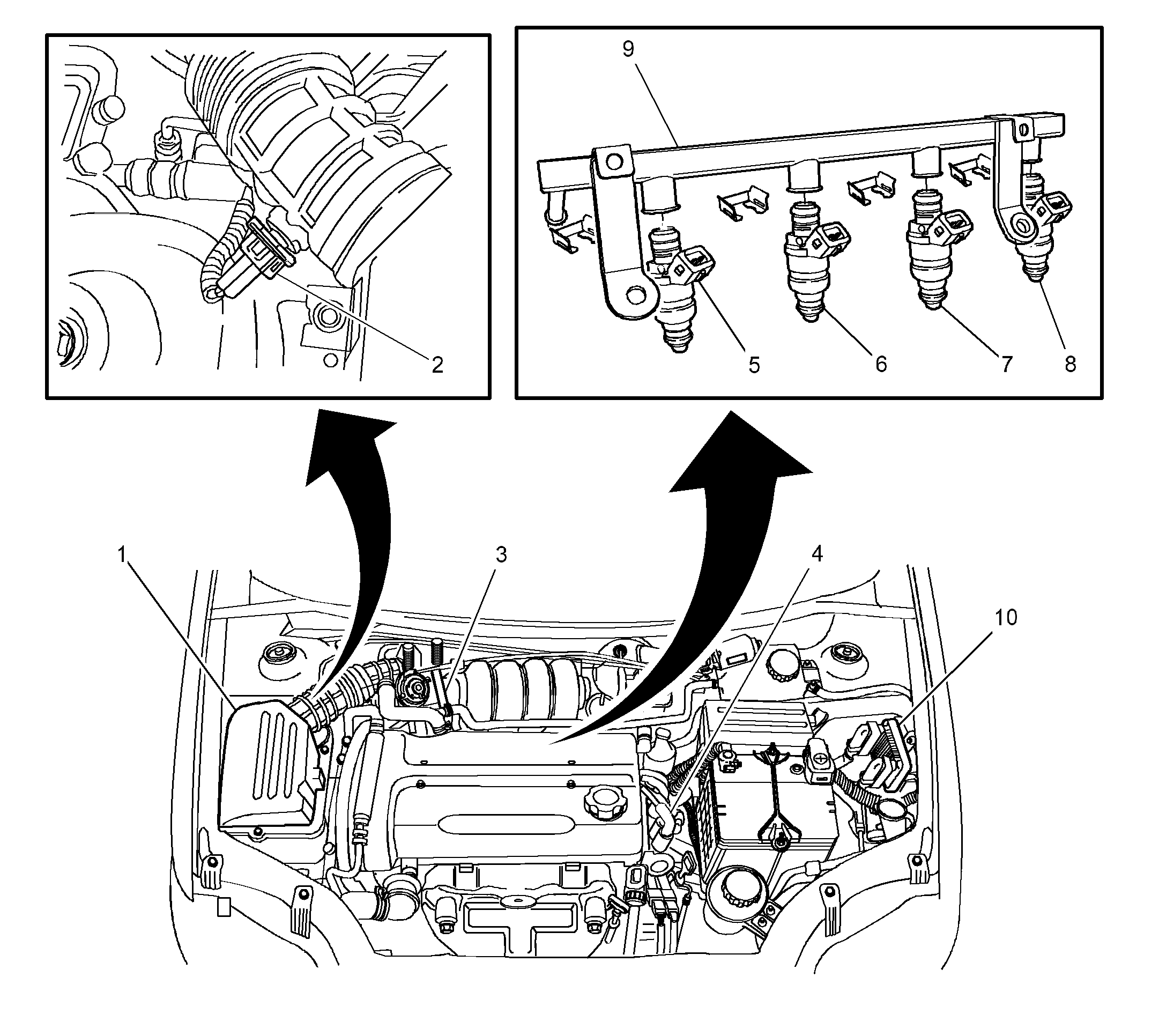 9
2
5
6
7
8
1
3
4
10