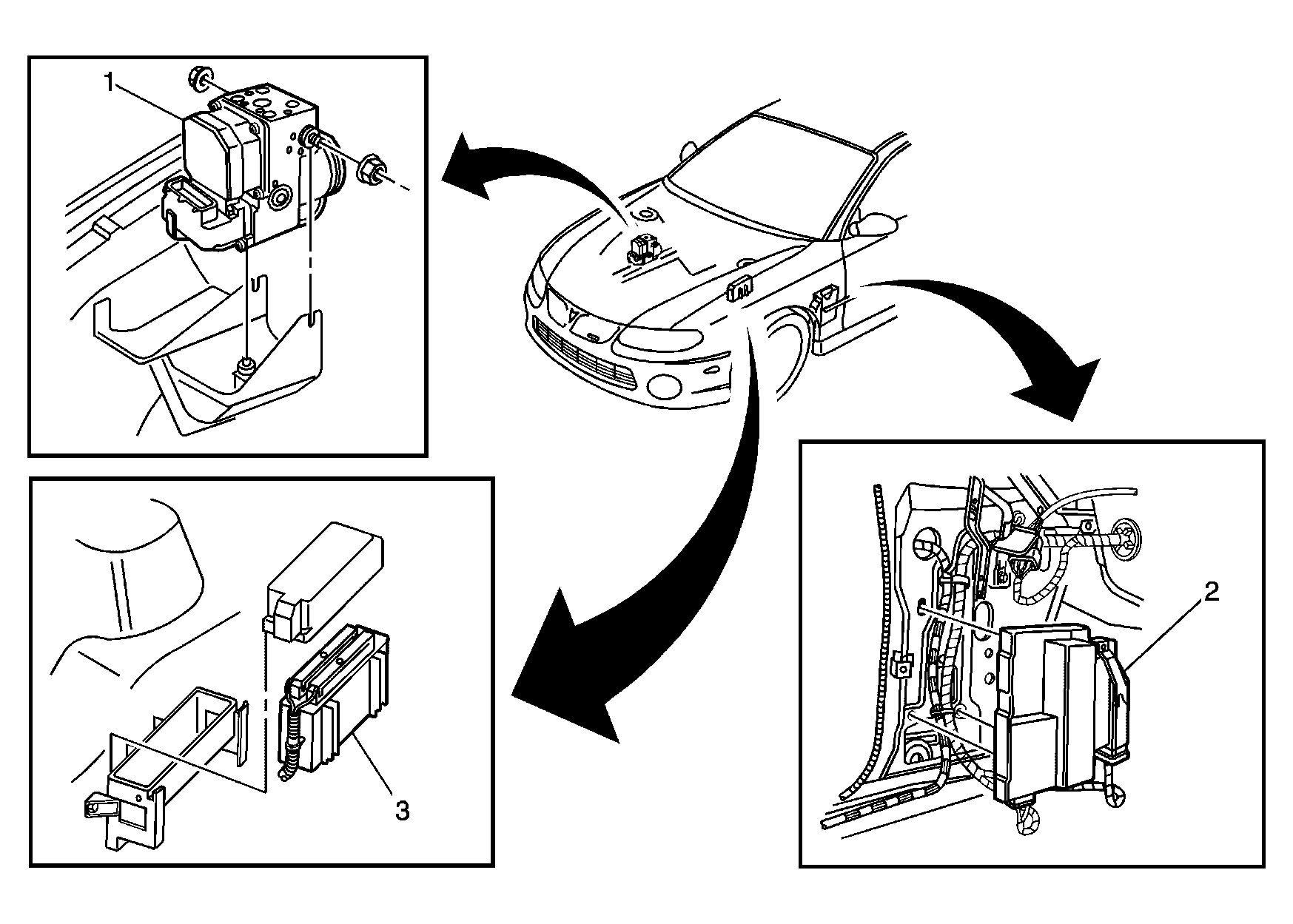 1

2

3