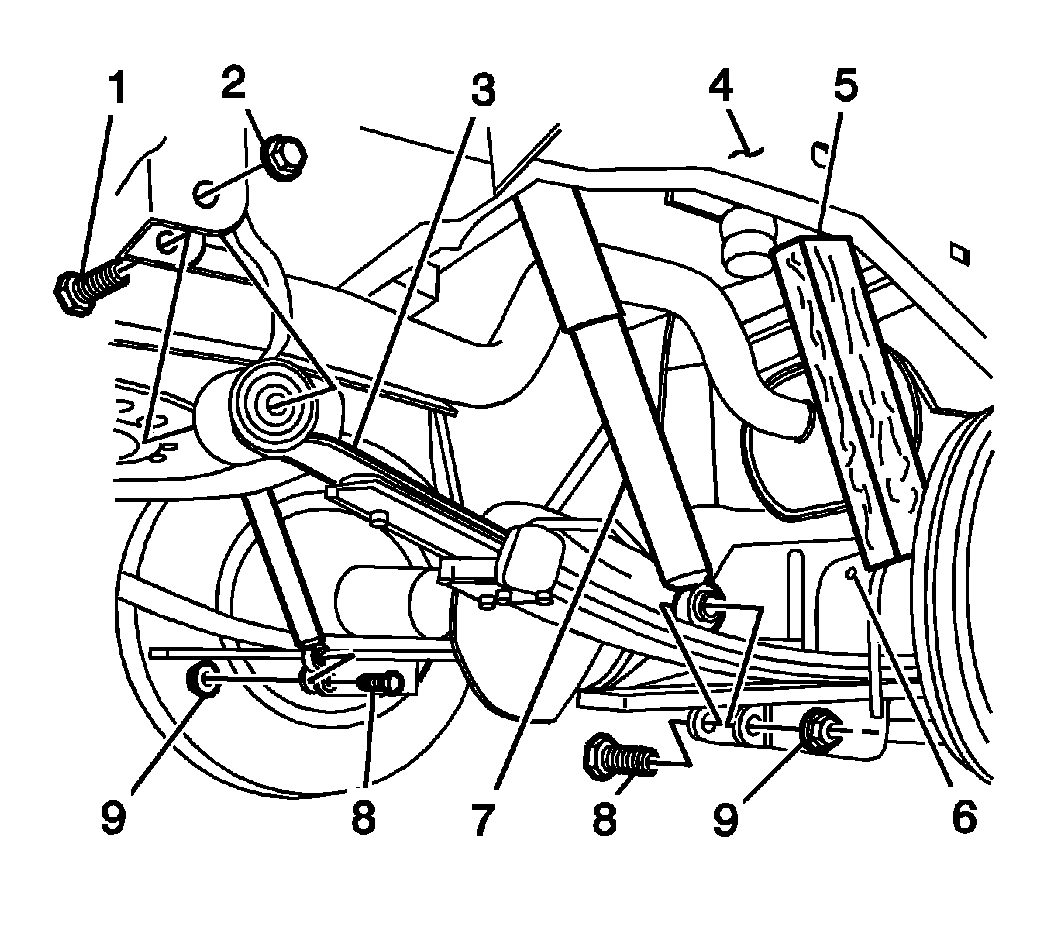 1
2
3
4
5
9
8
7
8
9
6