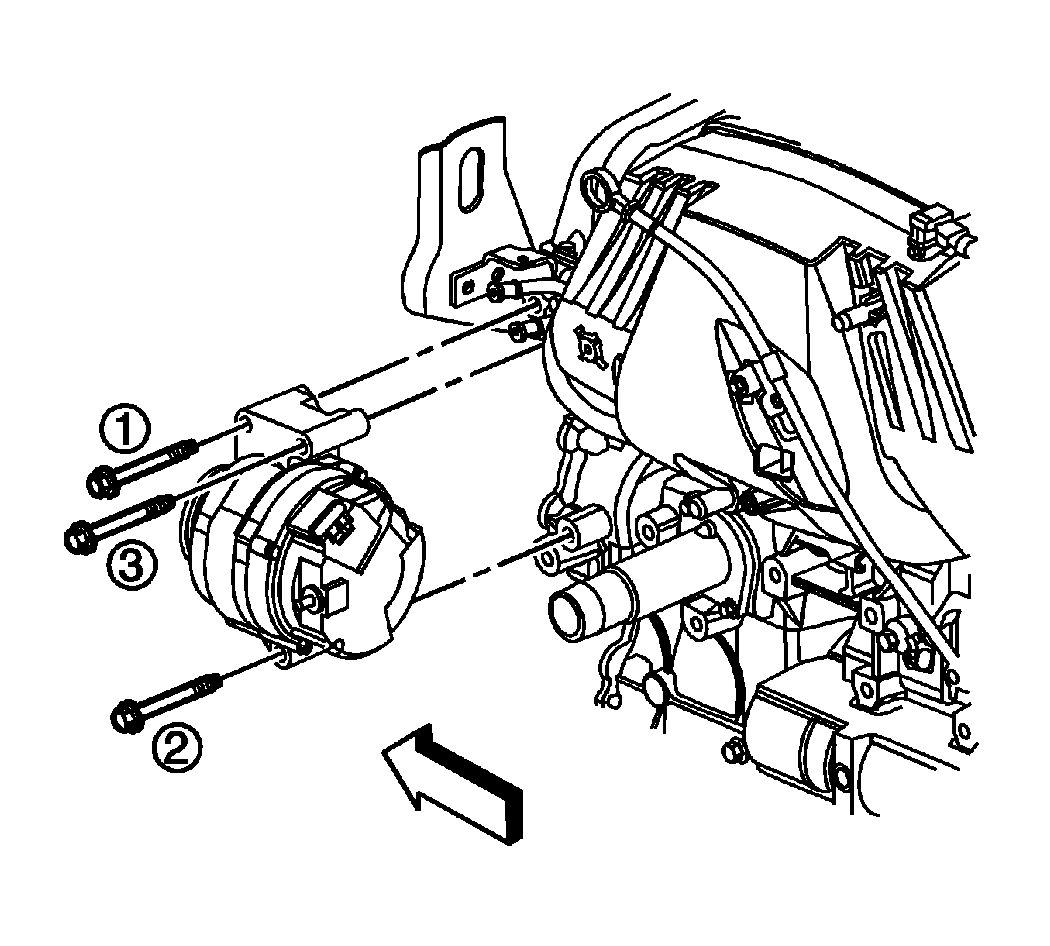 1
3
2