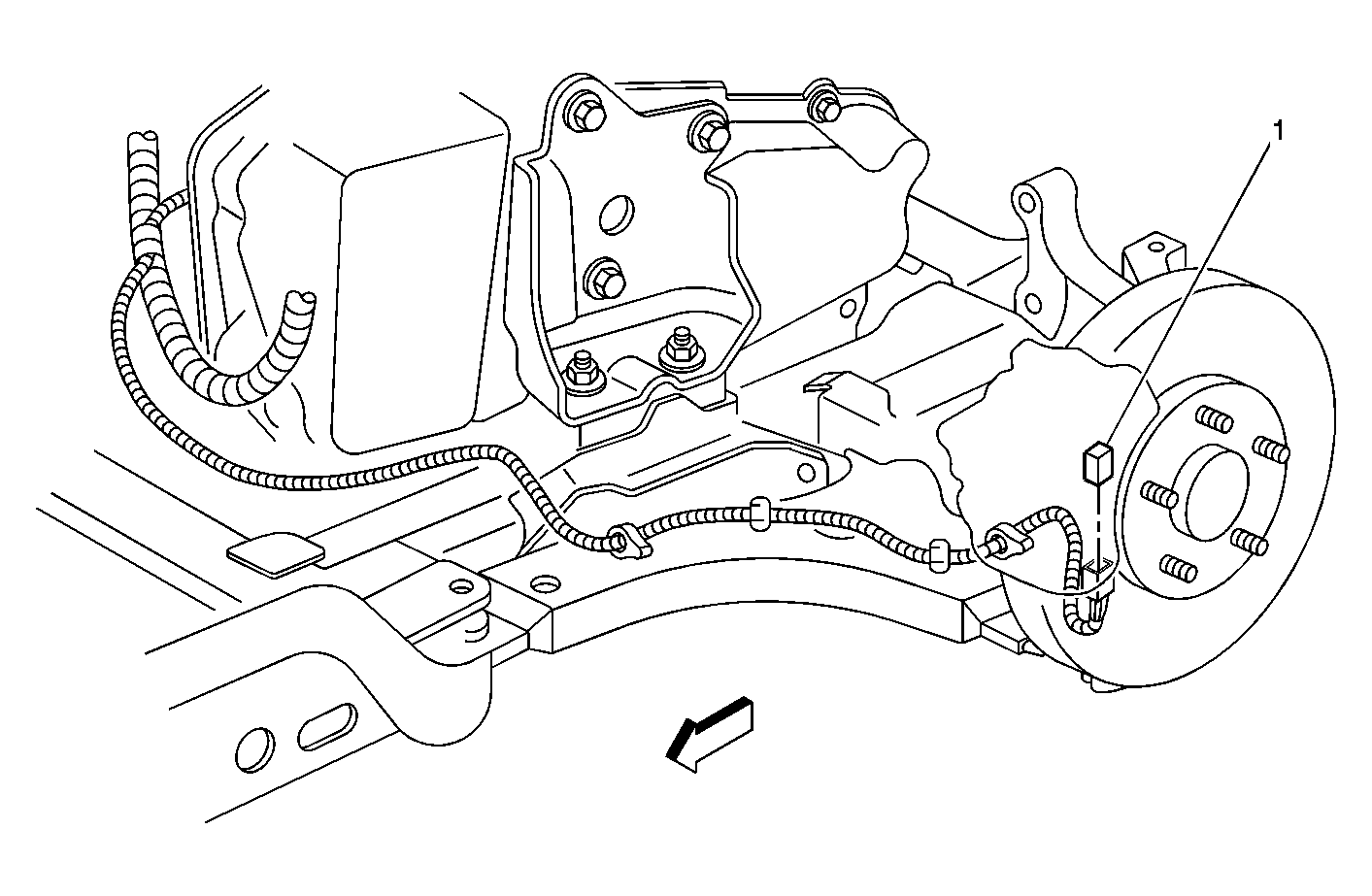 1