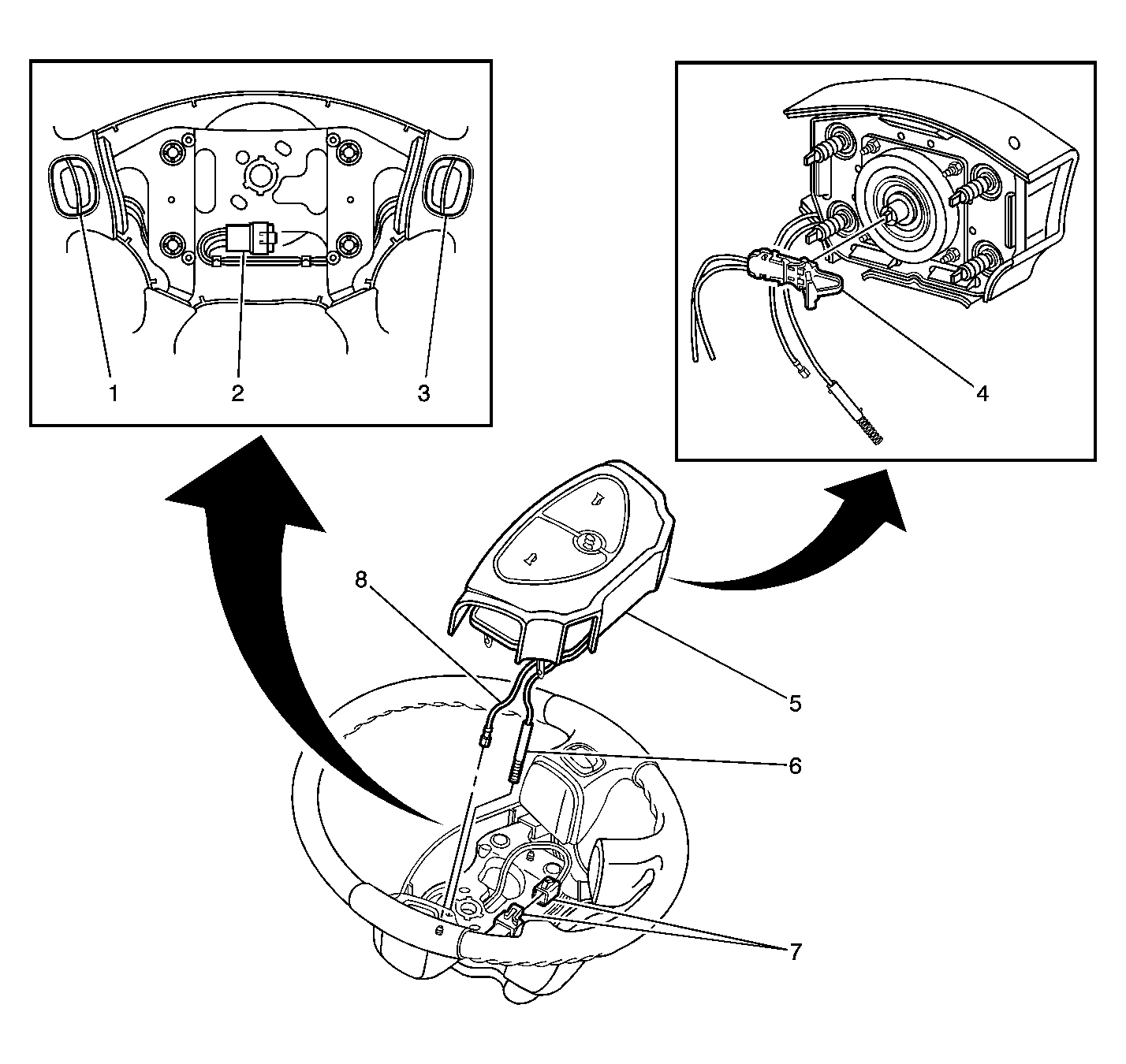 1
2
3
4
8
5
6
7