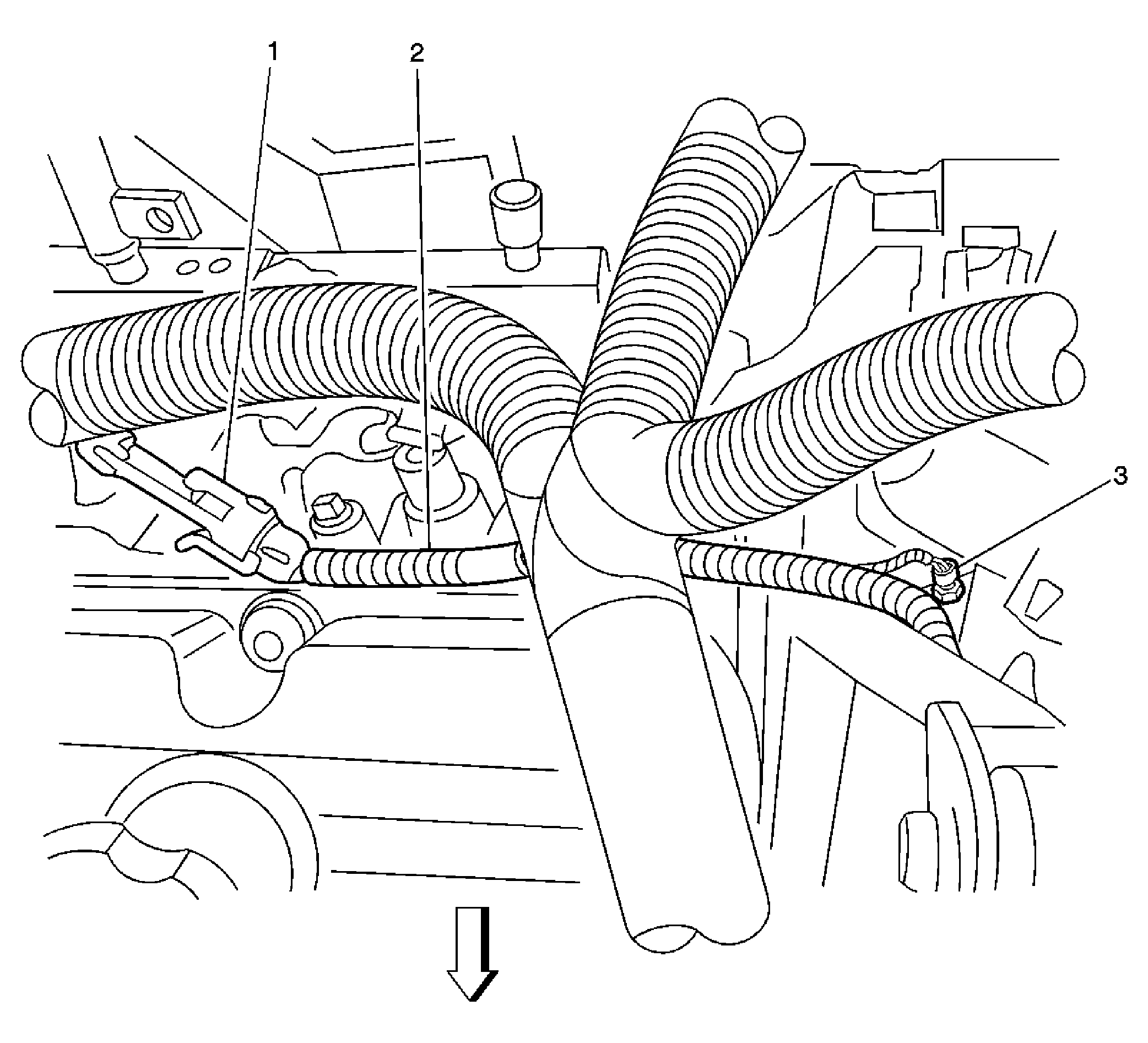 1
2
3