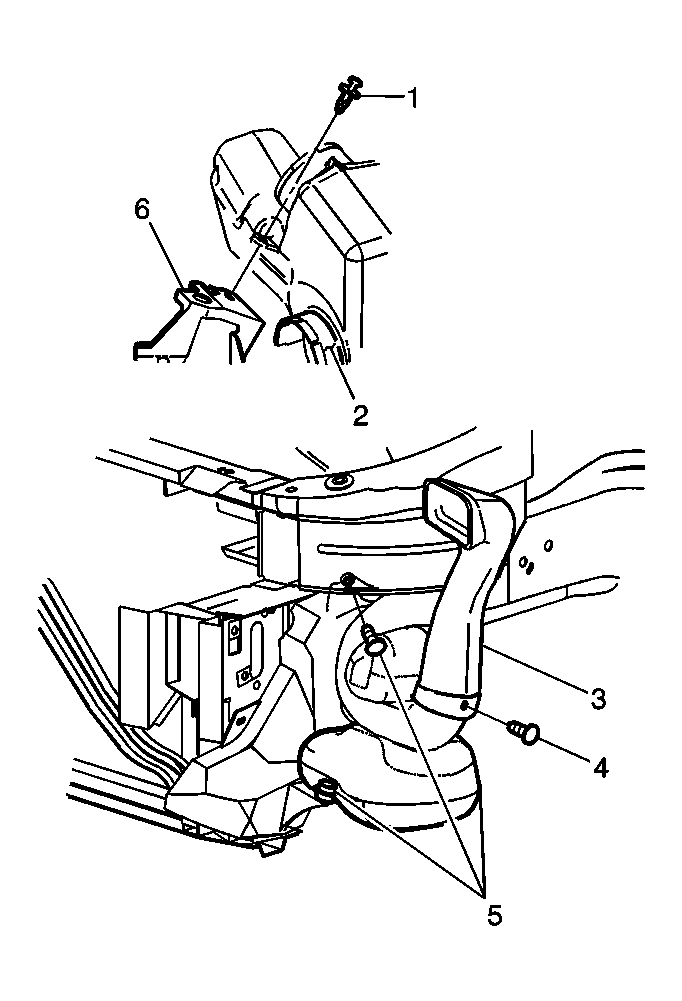 1
6
2
3
4
5