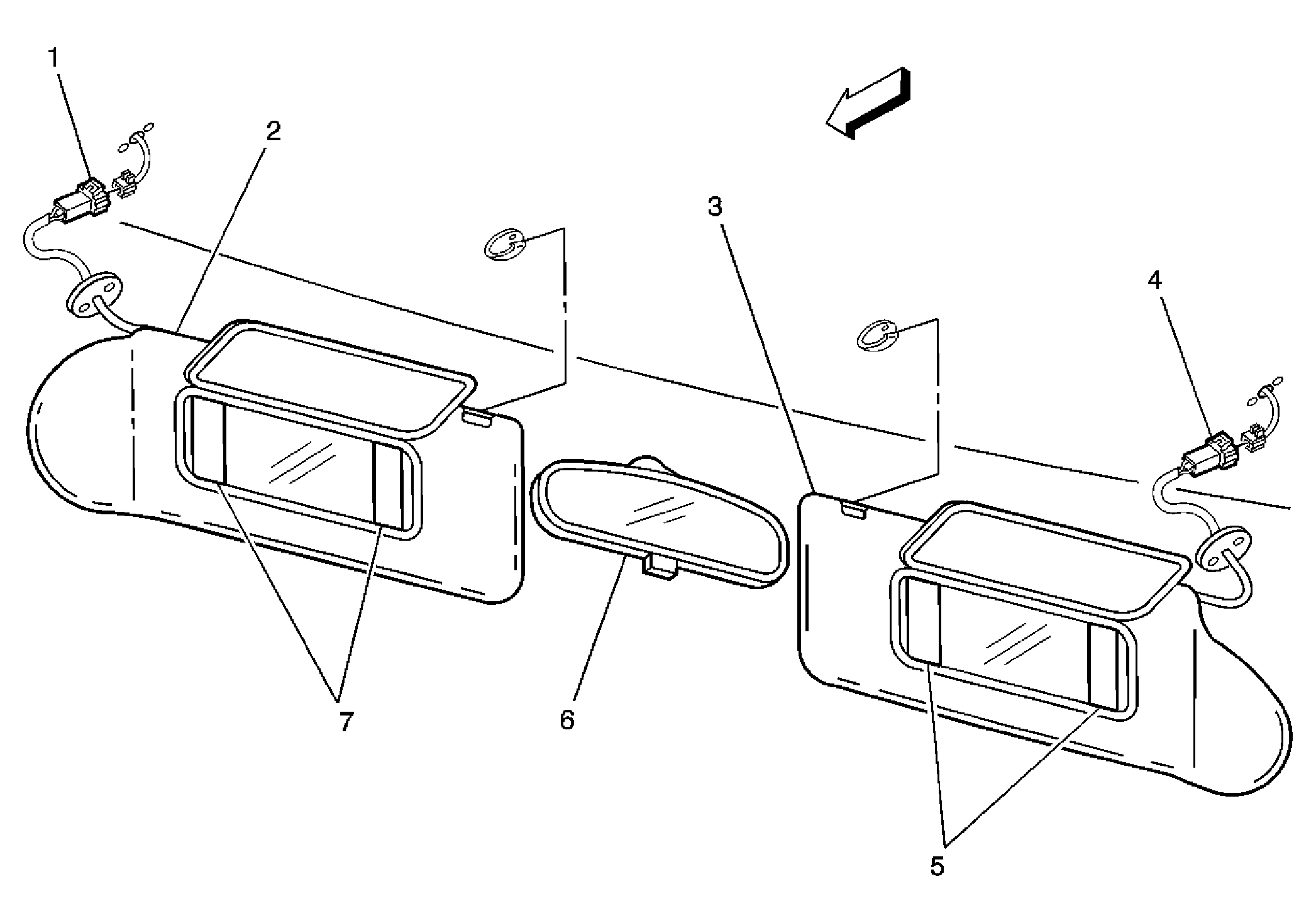 1
2
3
4
7
6
5