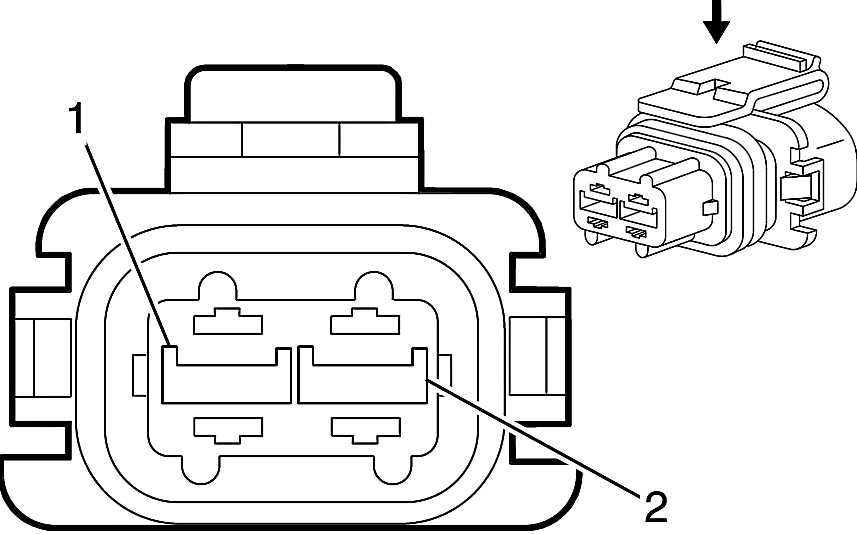 1

2