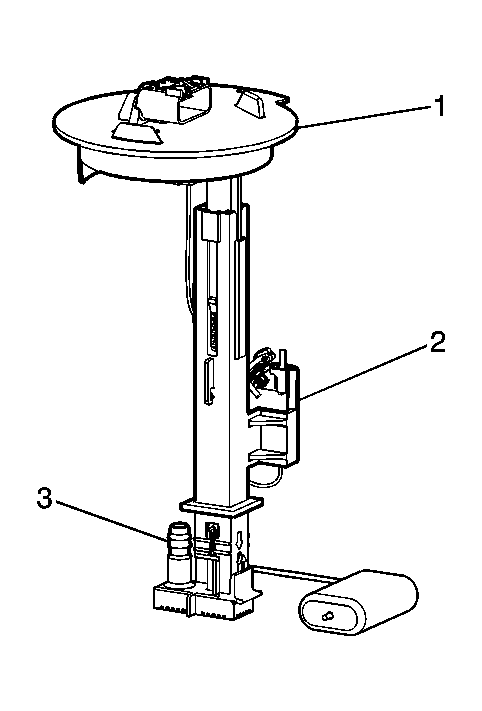 1
2
3