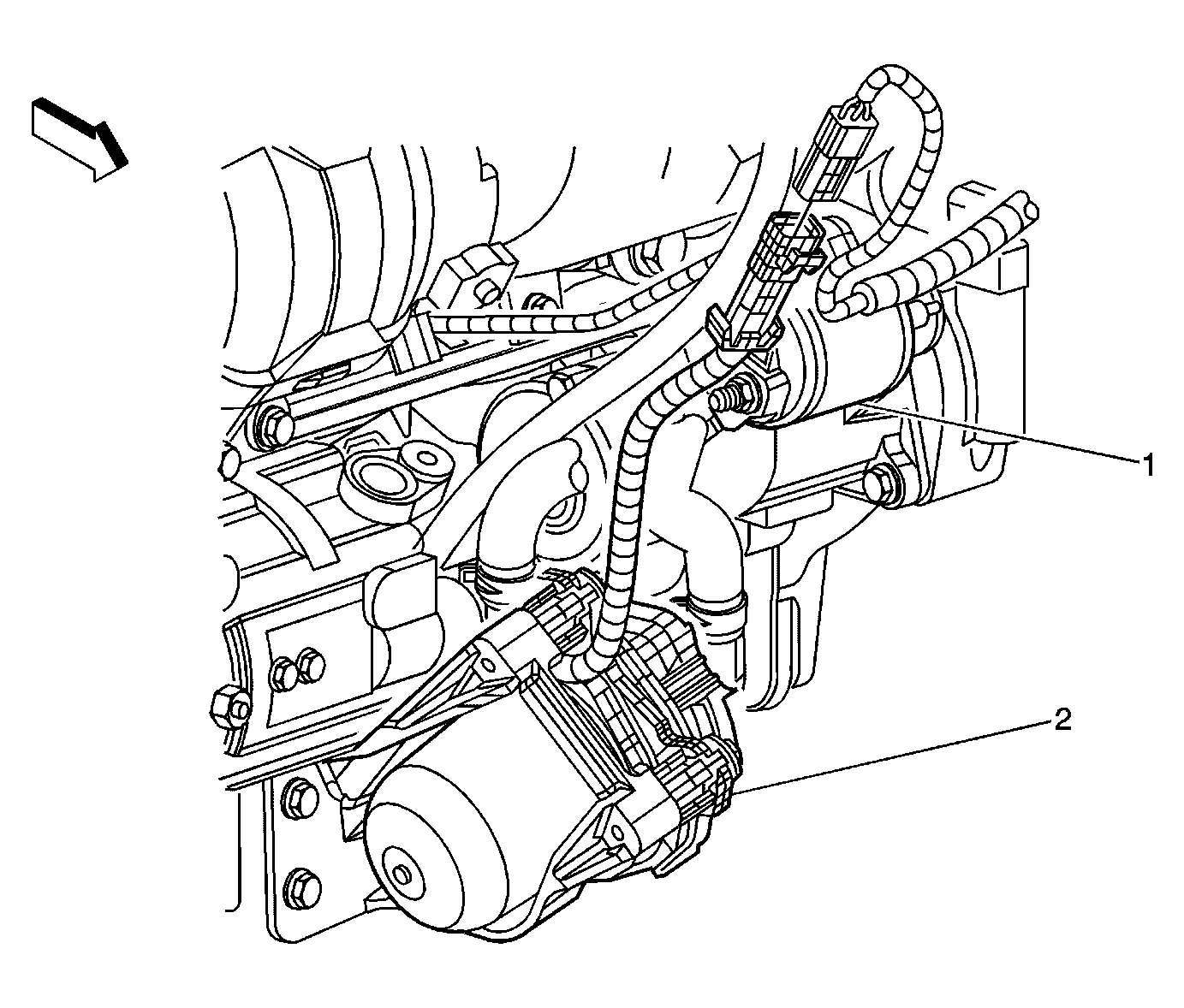 1

2