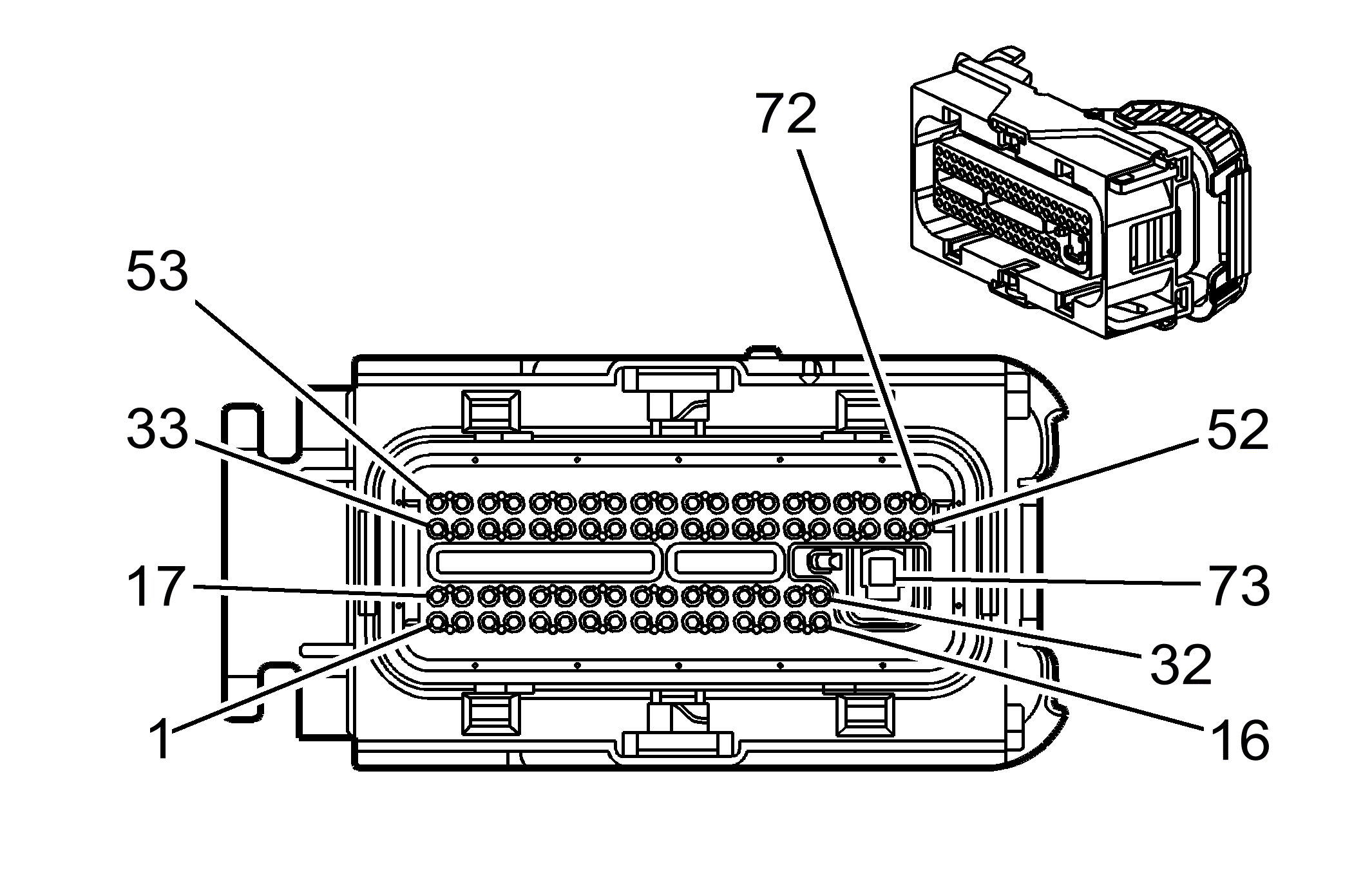 72

53

33

52

17

73

32

1

16