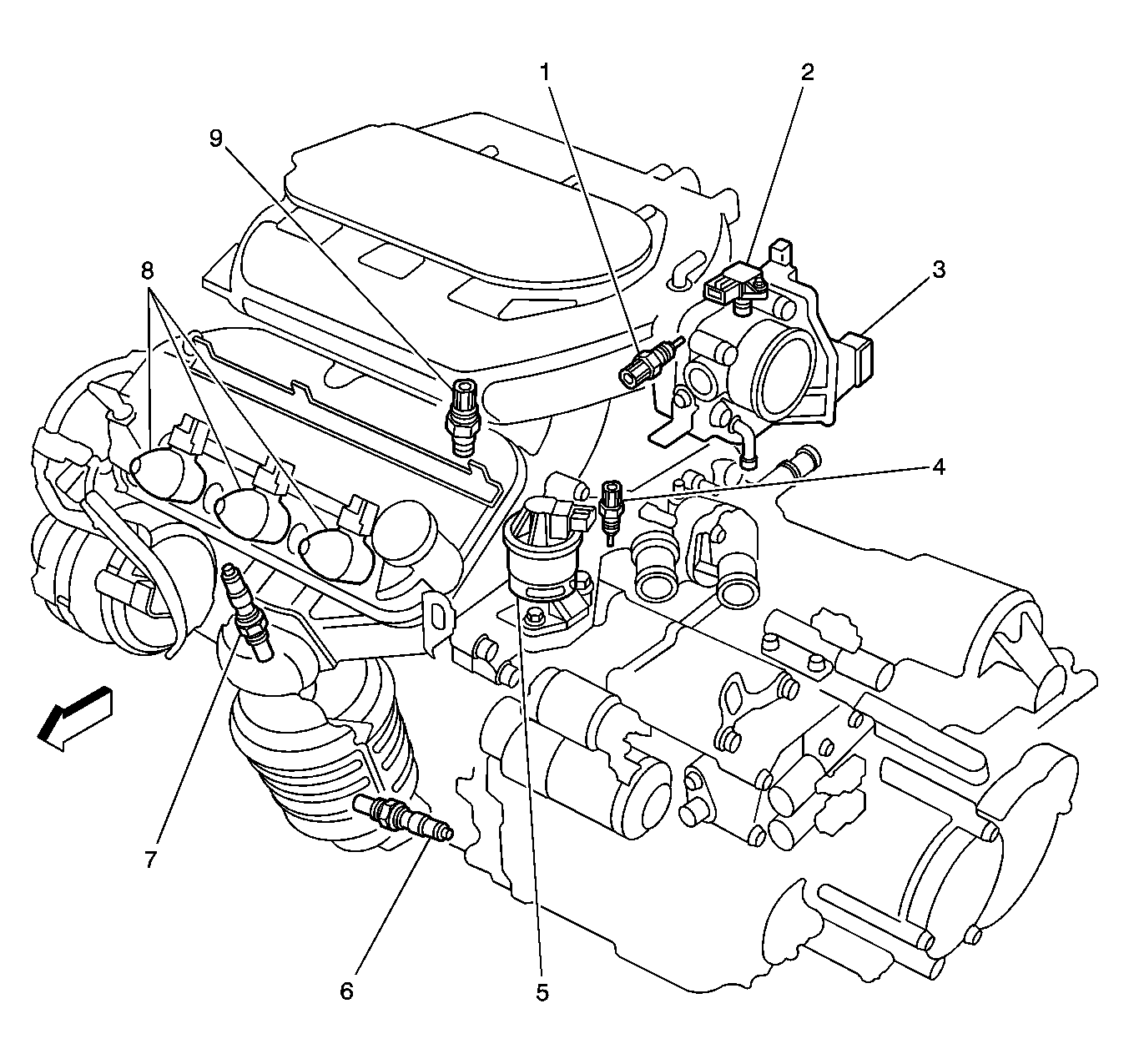 1
2
9
8
3
4
7
6
5