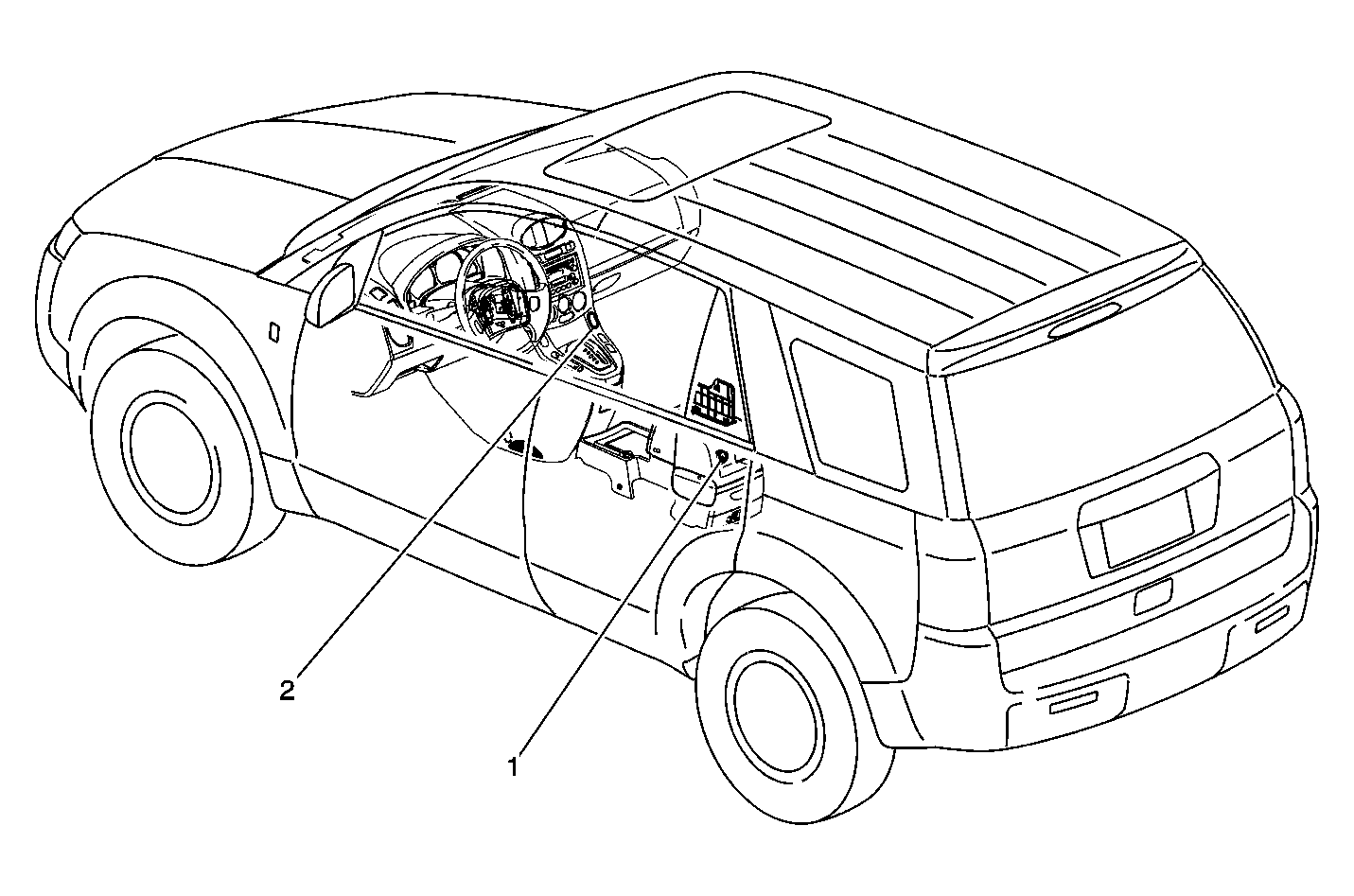 2

1