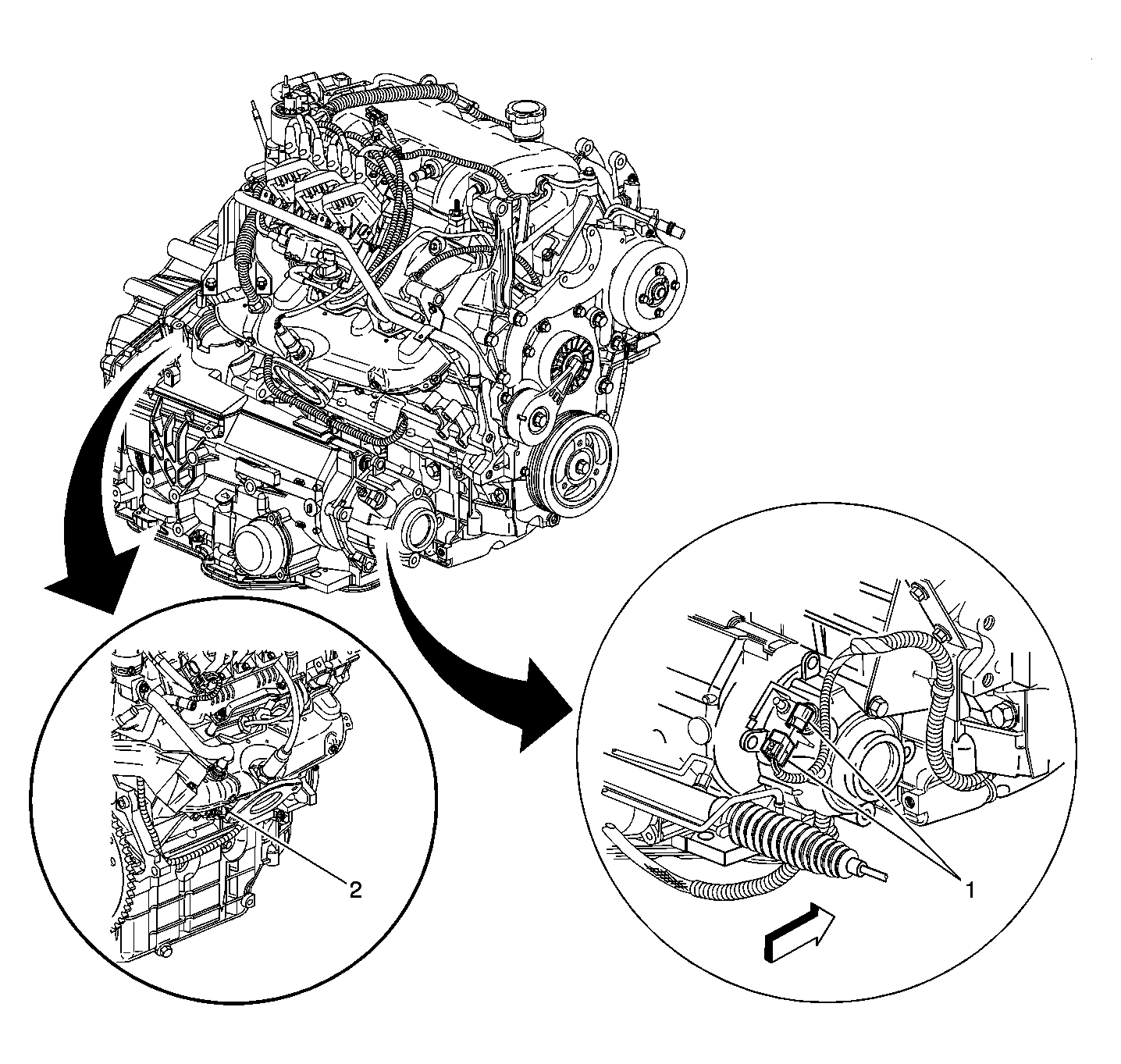 2

1