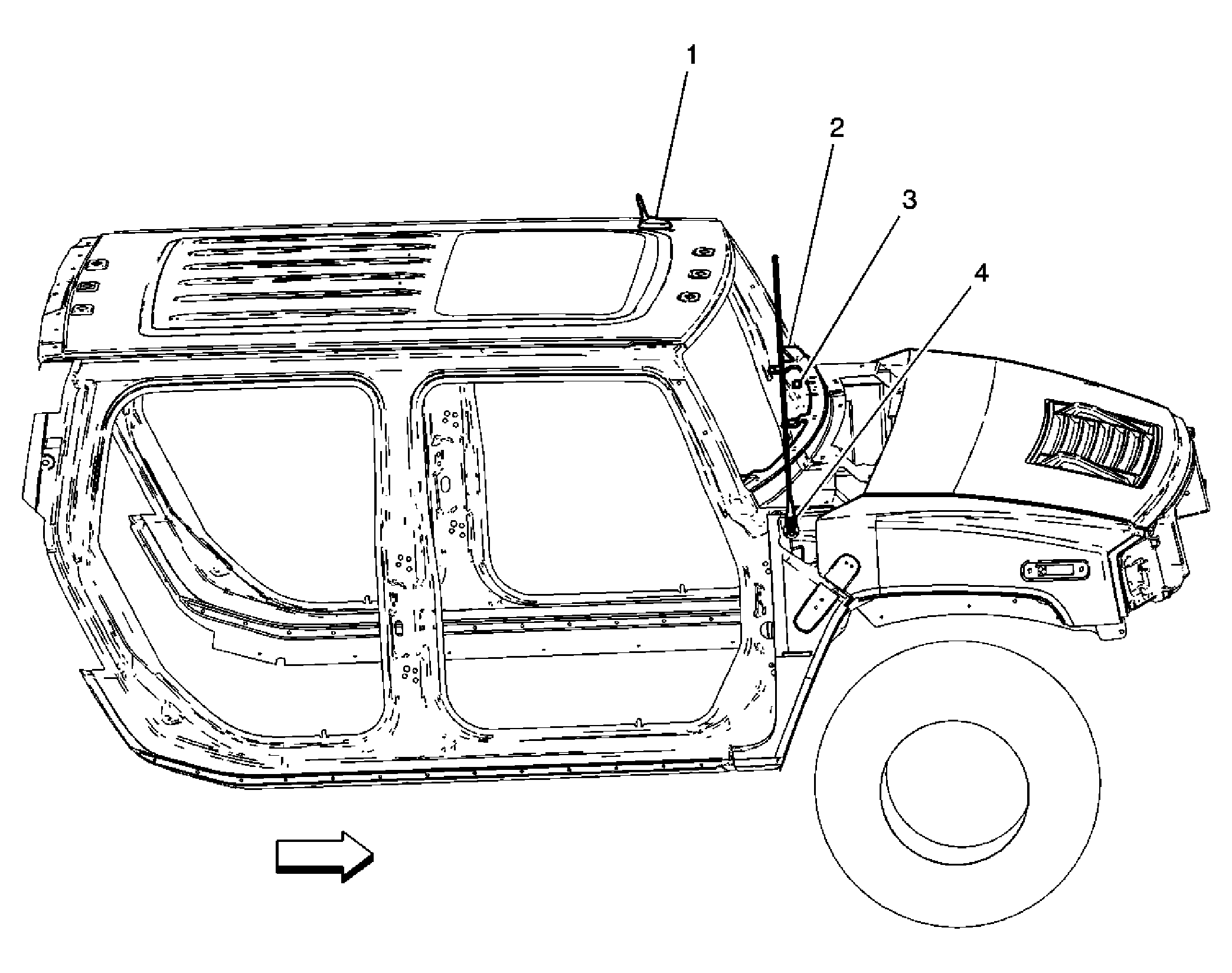 1
2
3
4