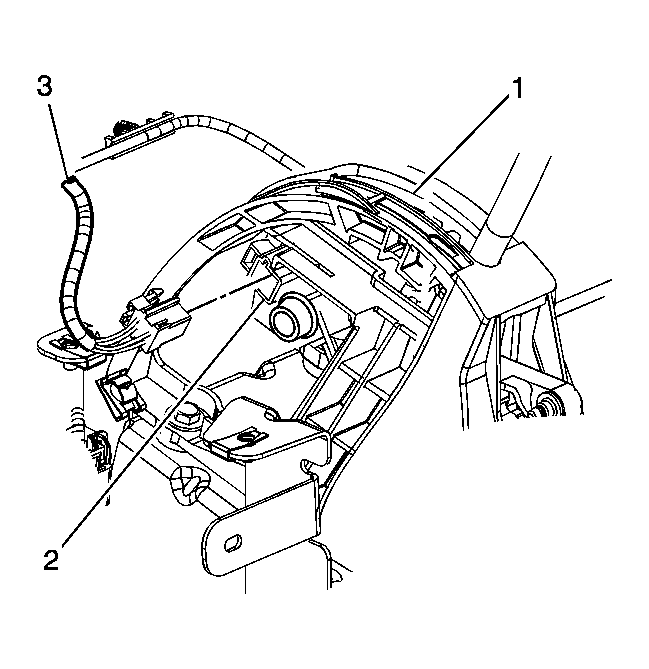 3
1
2