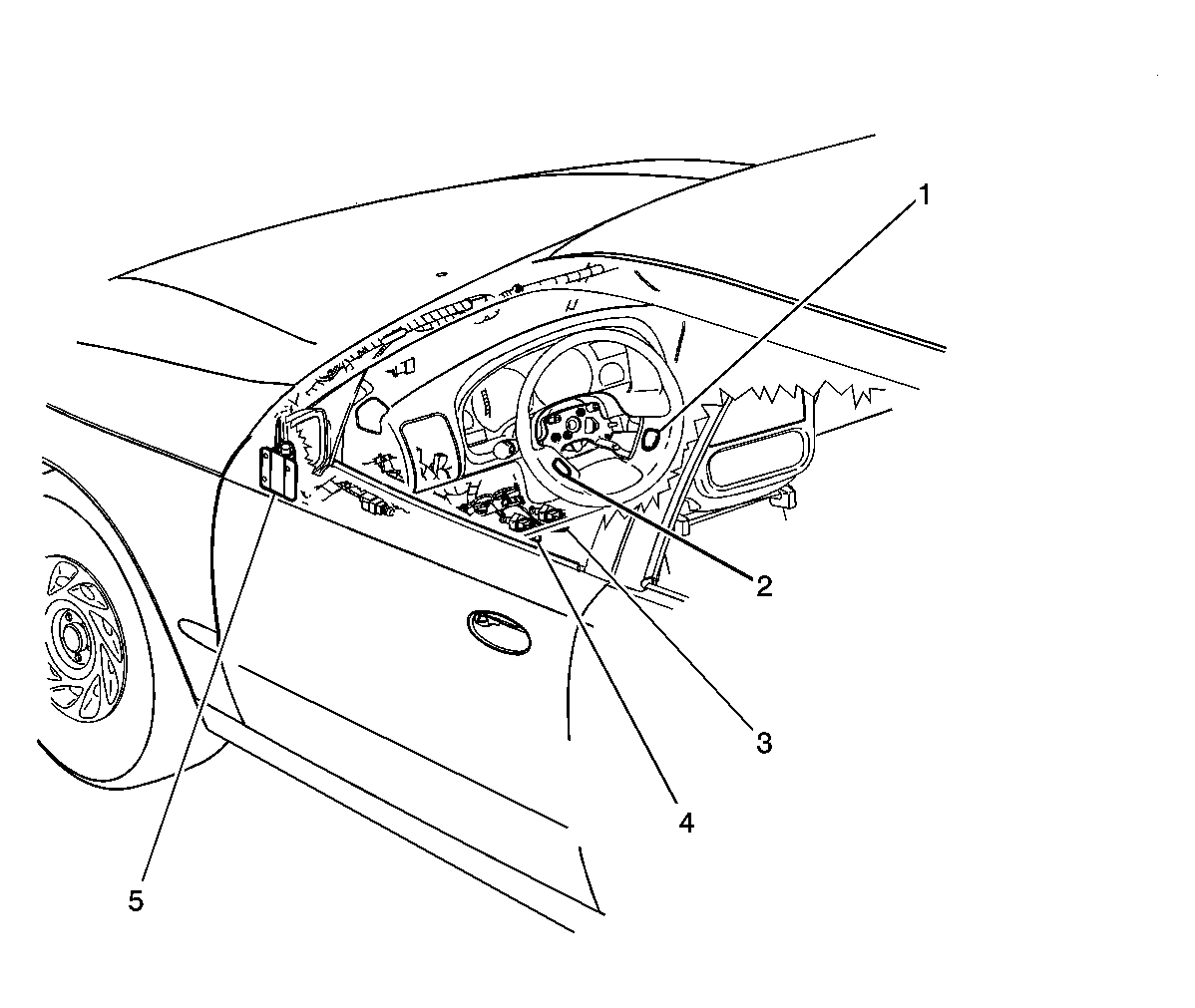 1
2
3
4
5