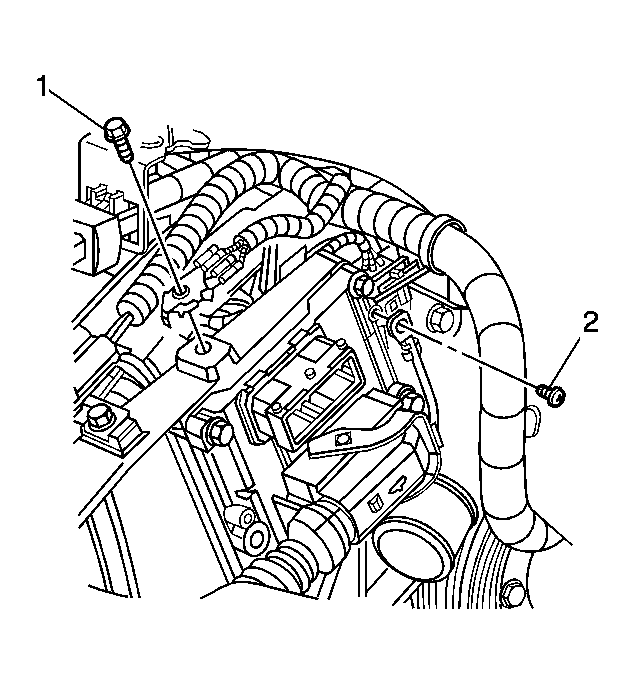 1
2