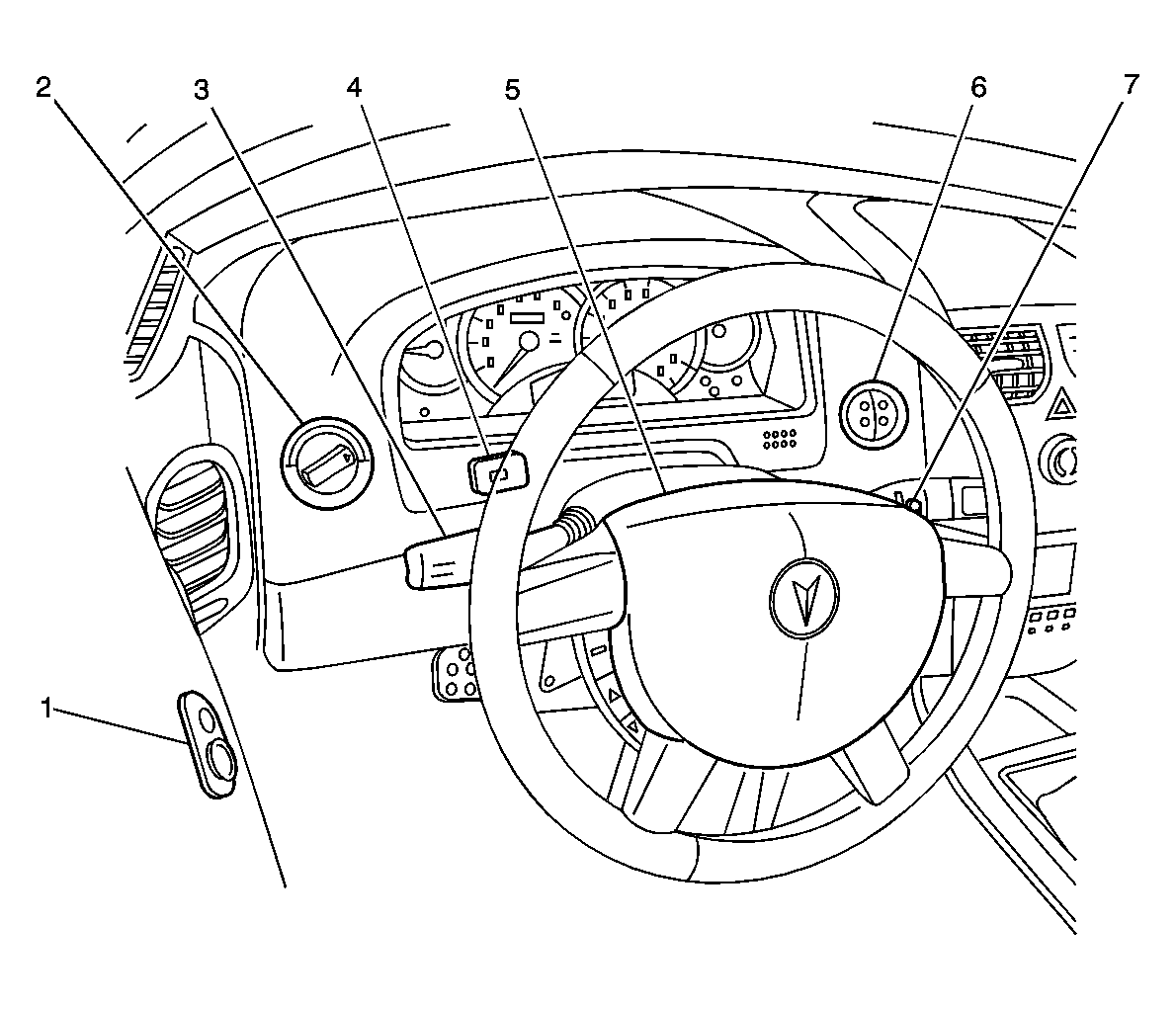 2
3
4
5
6
7
1