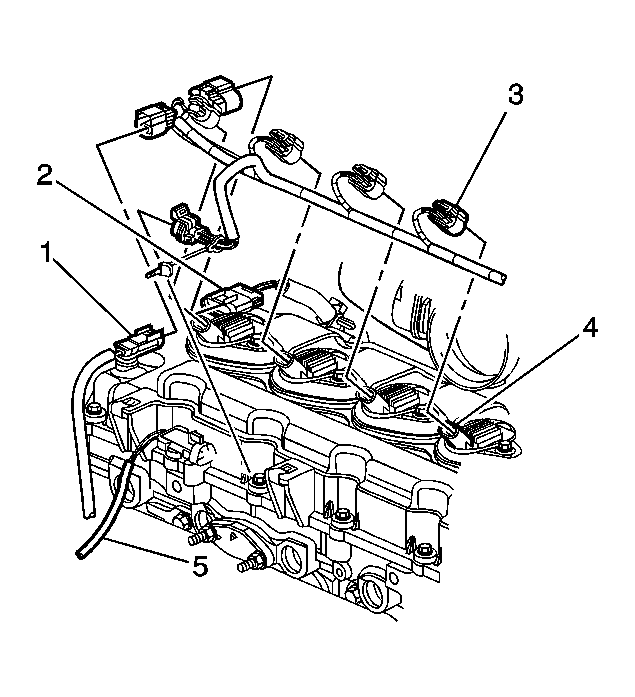 3
2
1
4
5