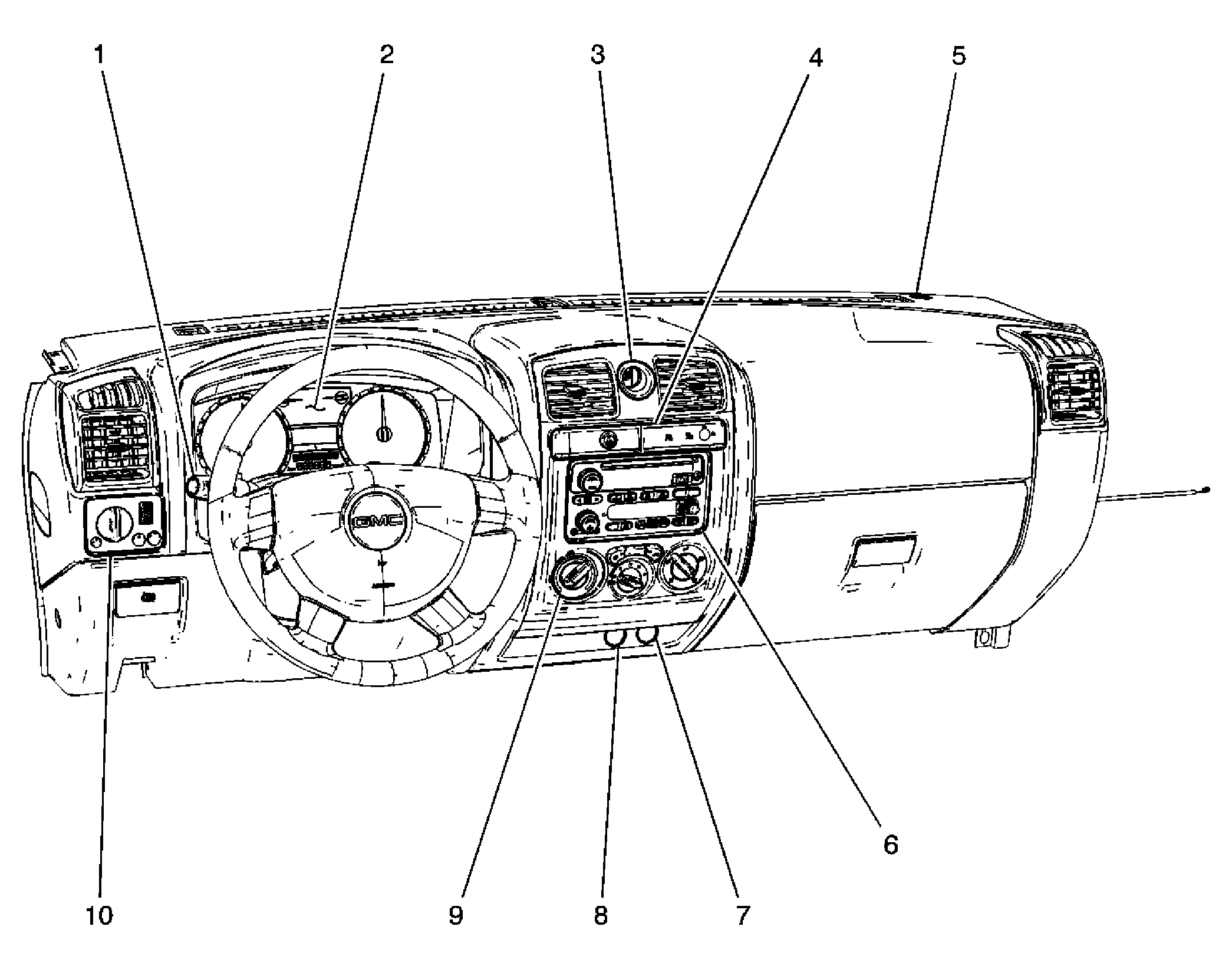 1
2
3
4
5
GMC
6
10
9
8
7