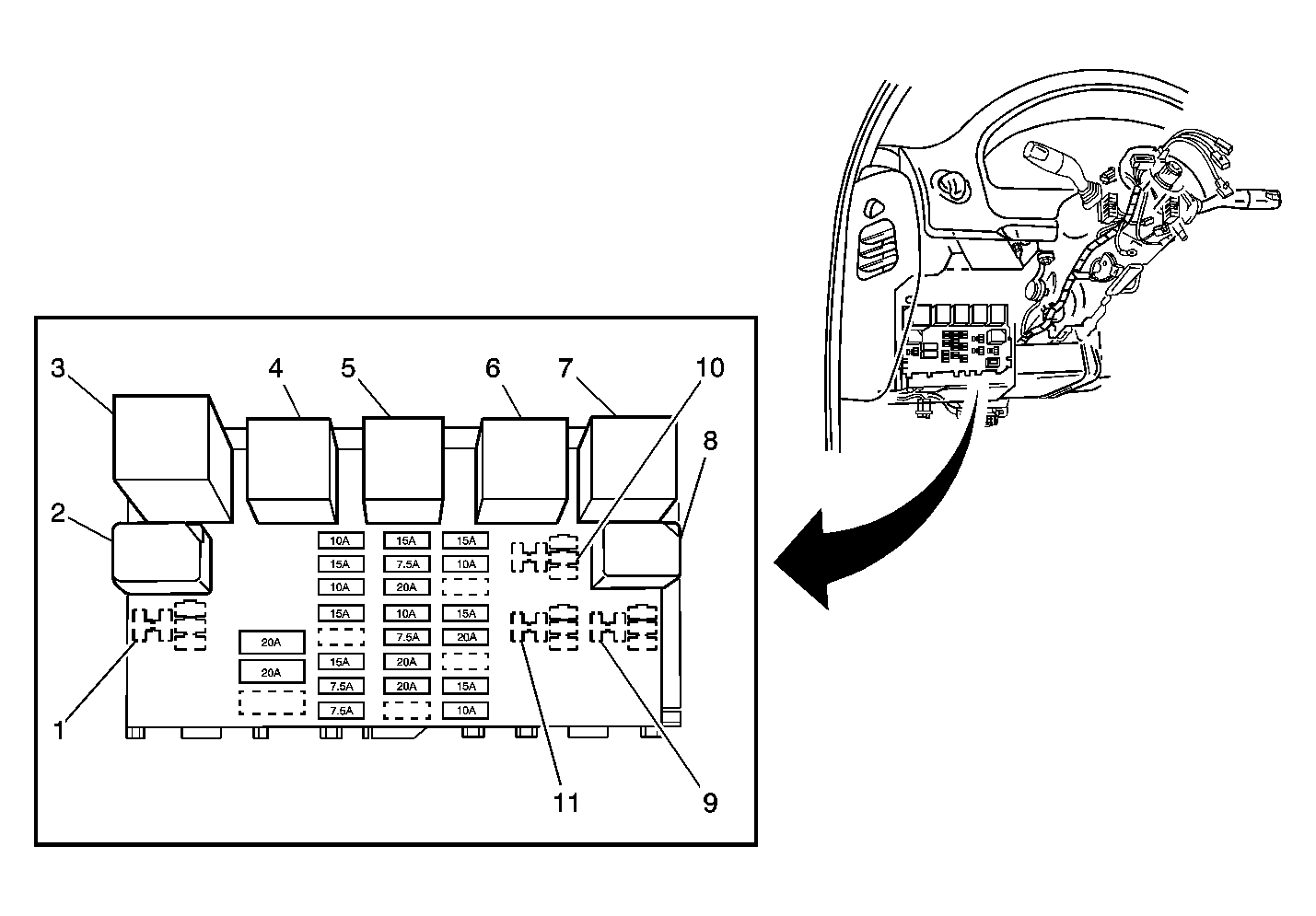 3
4
5
6
7
10
8
2

10A
15A
10A
15A
15A
7.5A
7.5A

15A
7.5A
20A
10A
7.5A
20A
20A

15A
10A
15A
20A
15A
10A

20A
20A

1
11
9