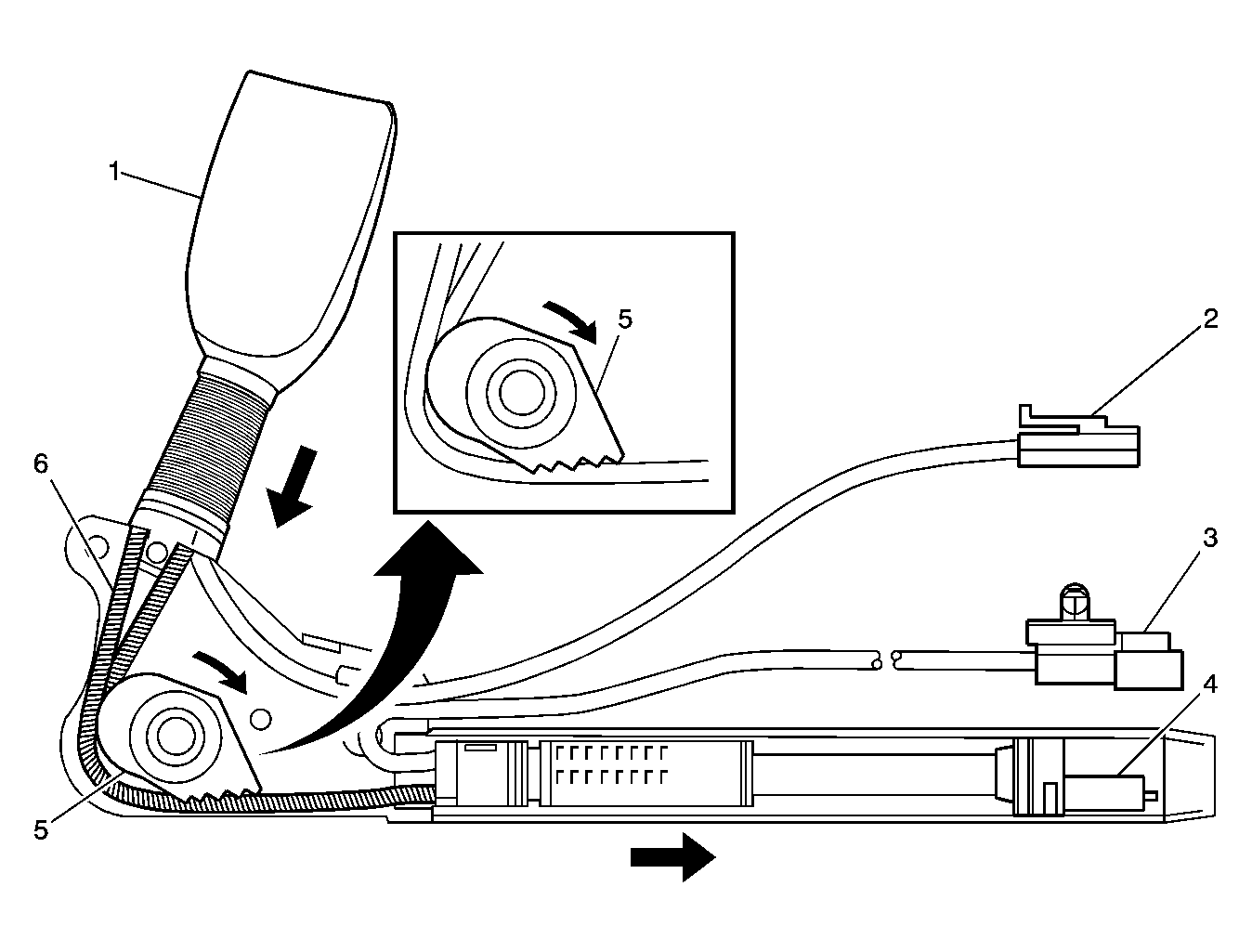 1
5
2
6
3
4
5