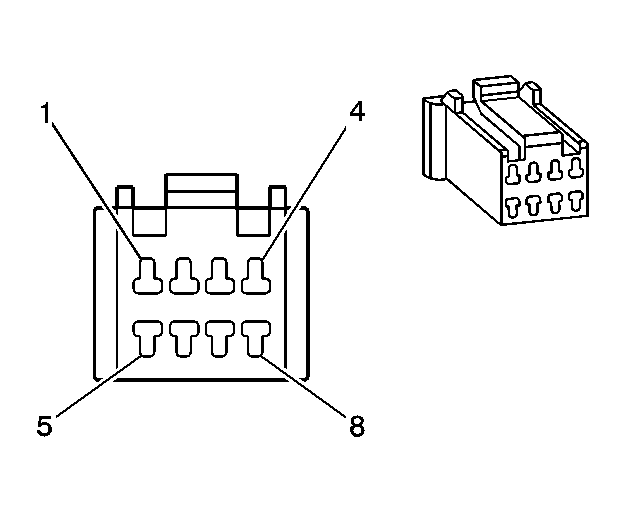 1
4
5
8