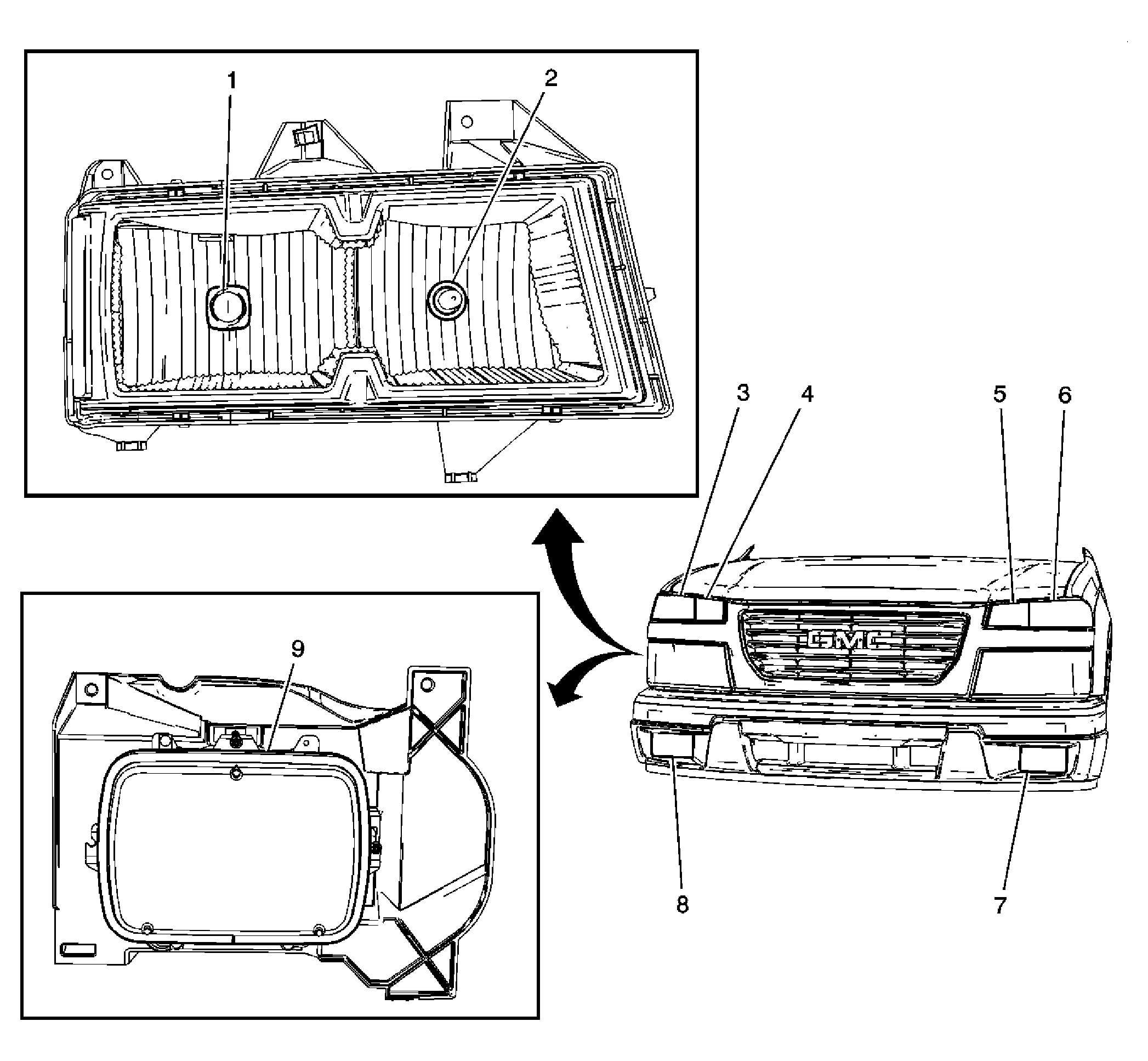 1
2
3
4
5
6
GMC
9
8
7