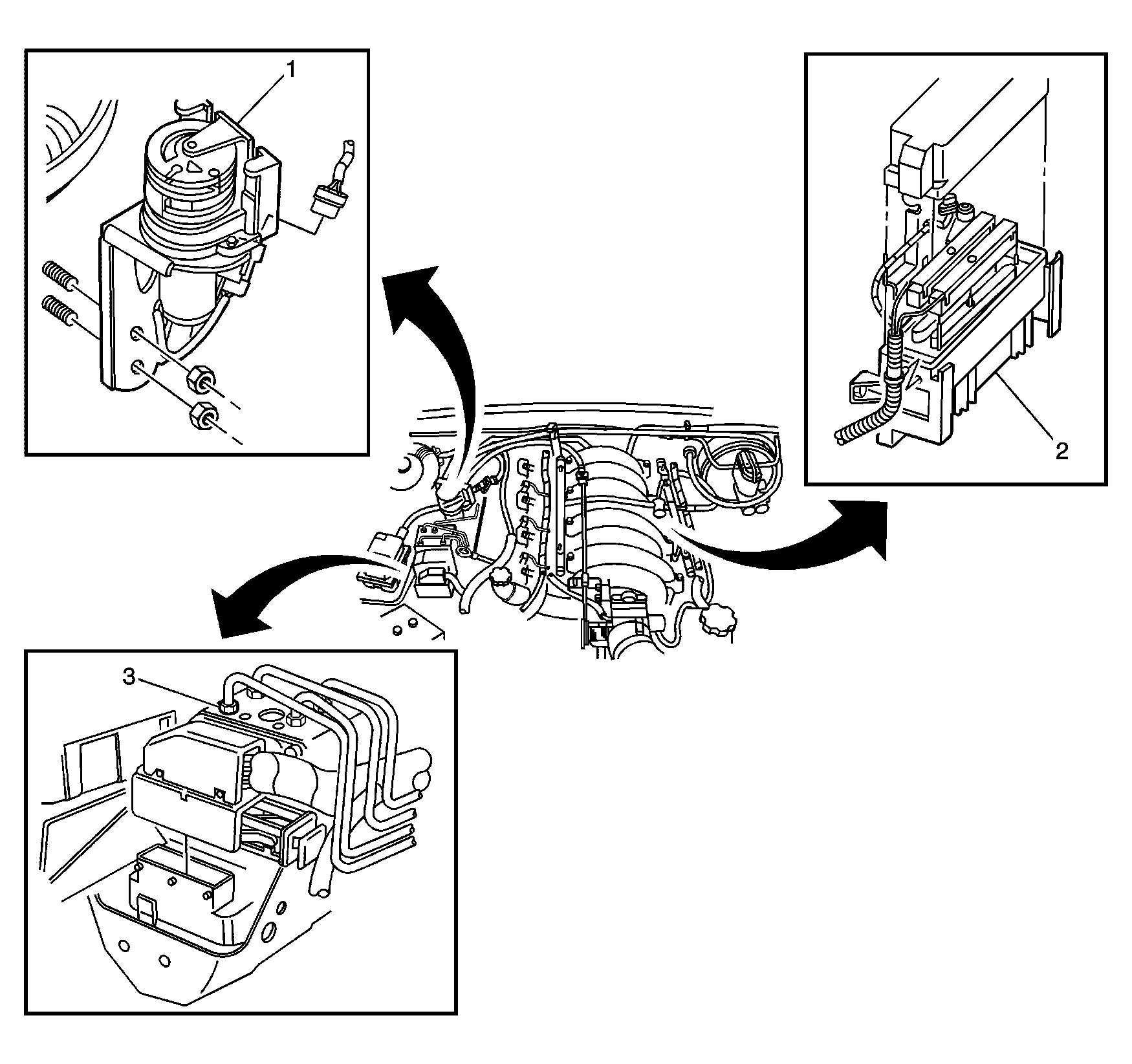 1

2

3