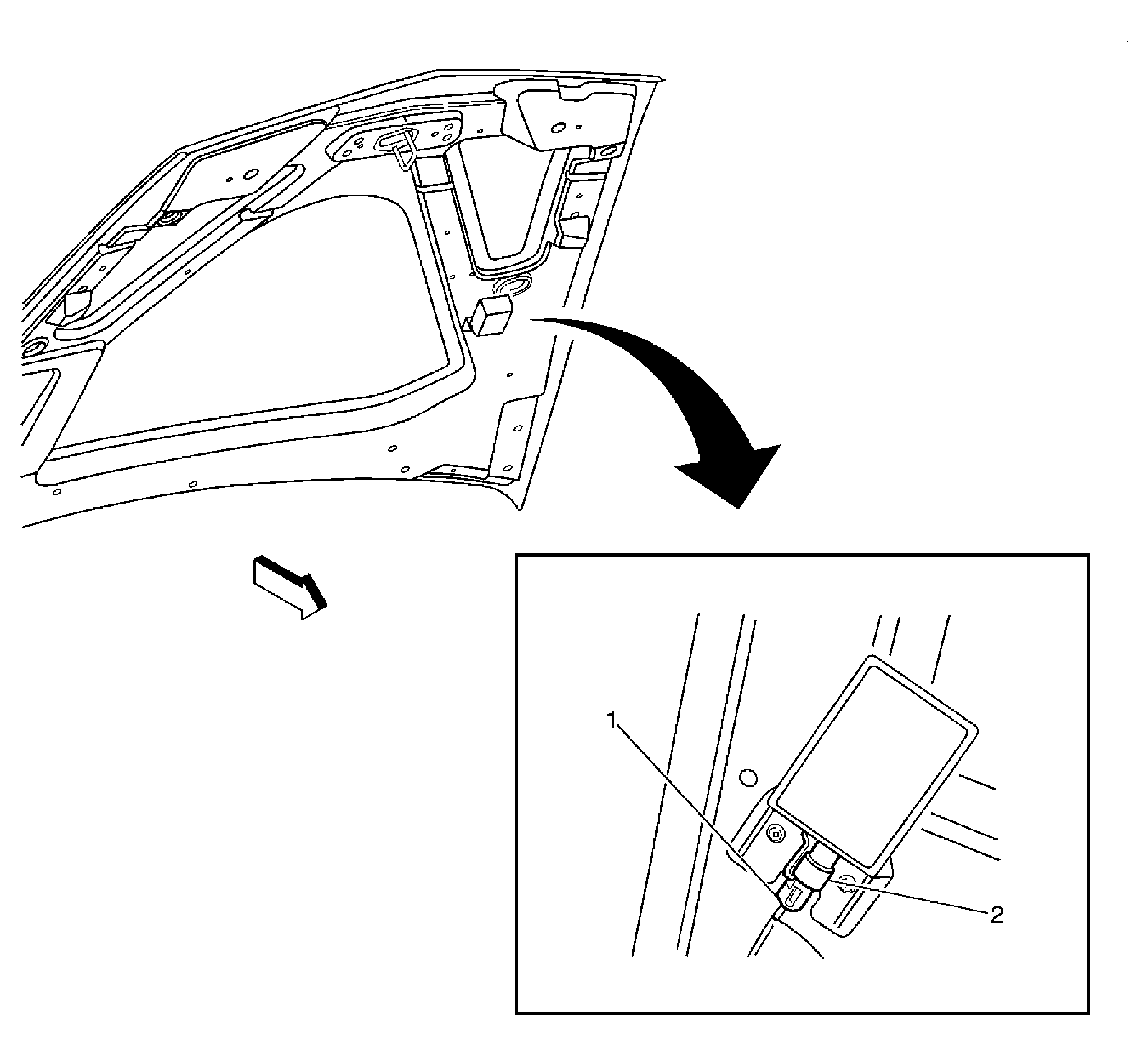 1

2