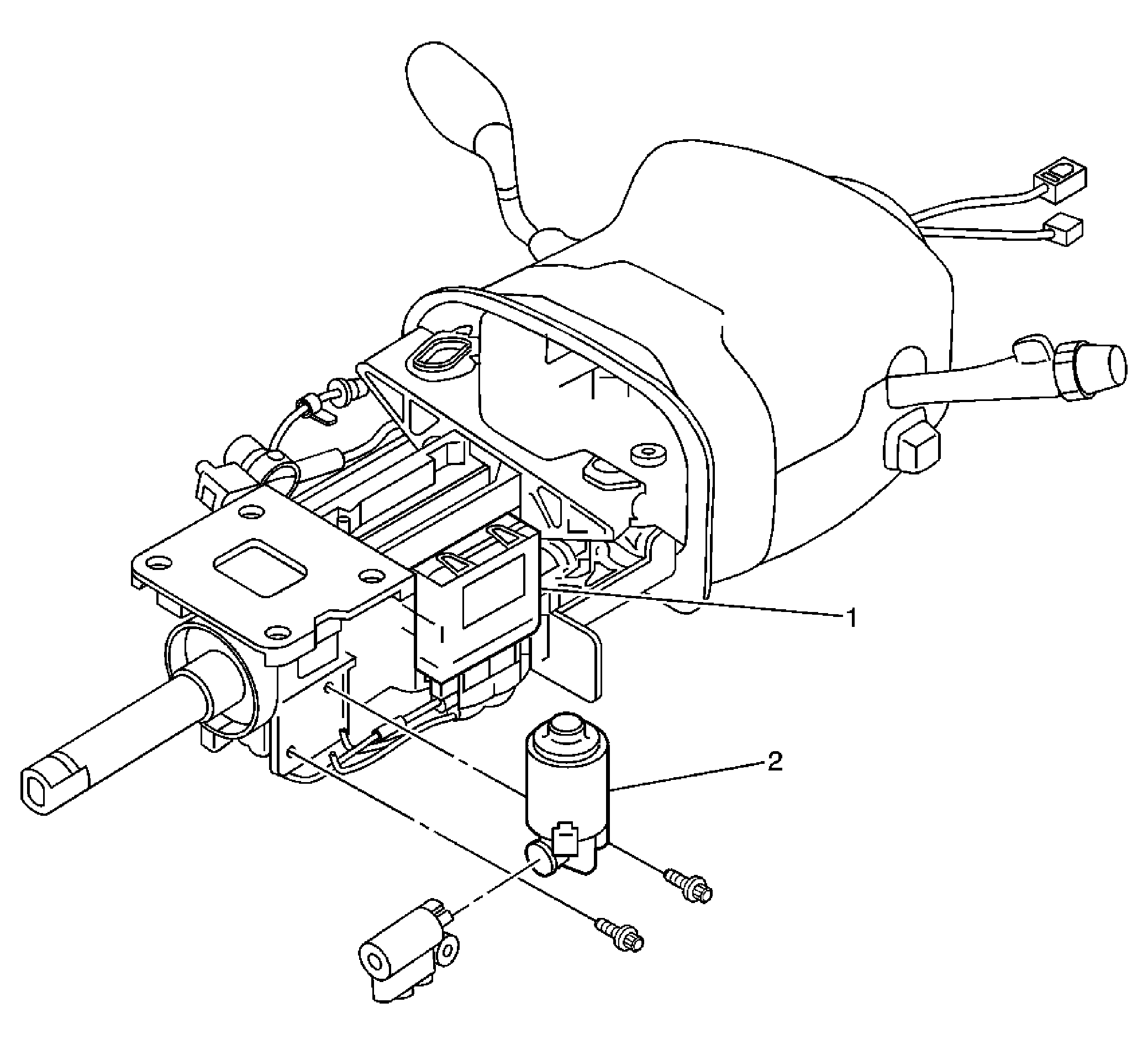 1

2