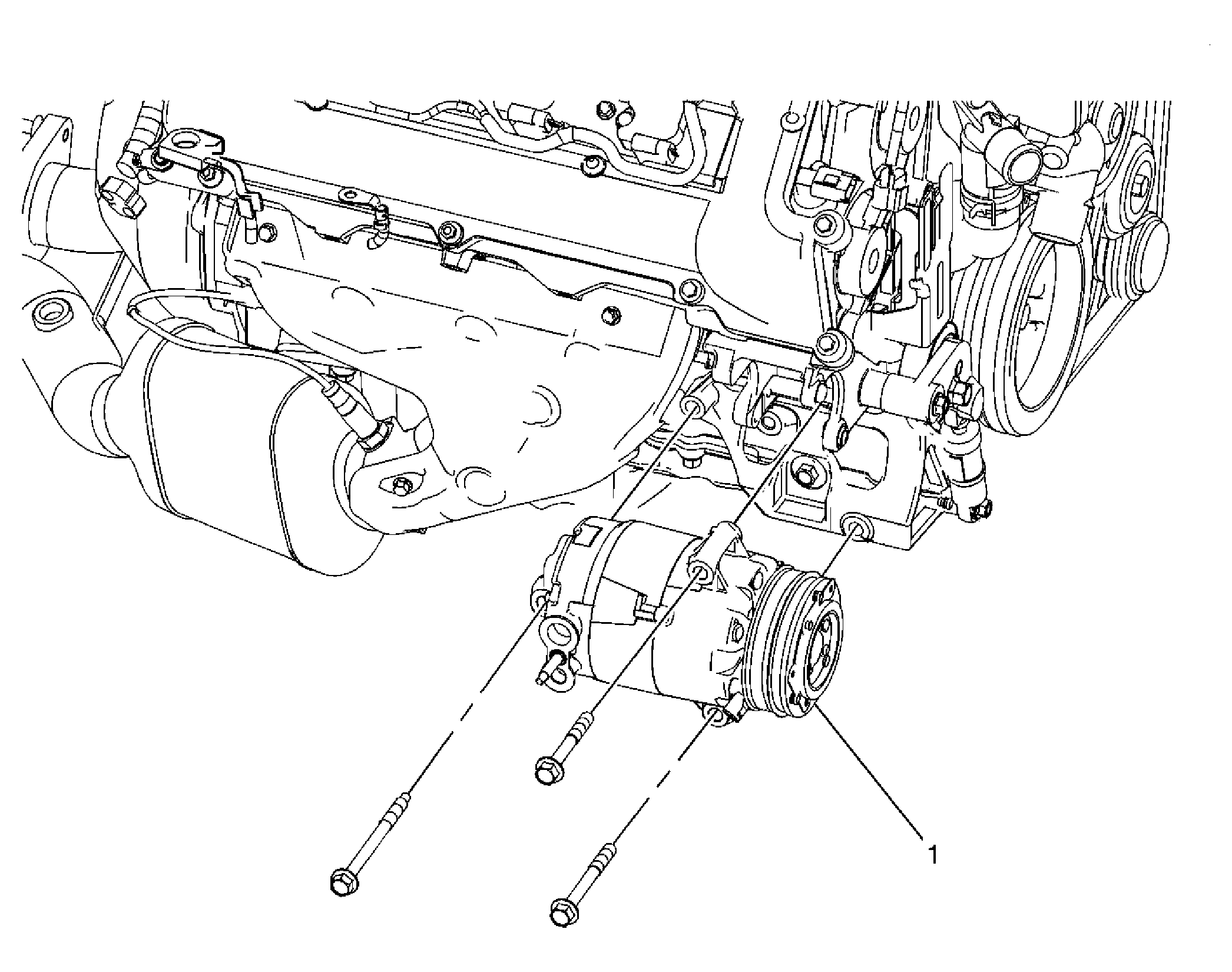 1