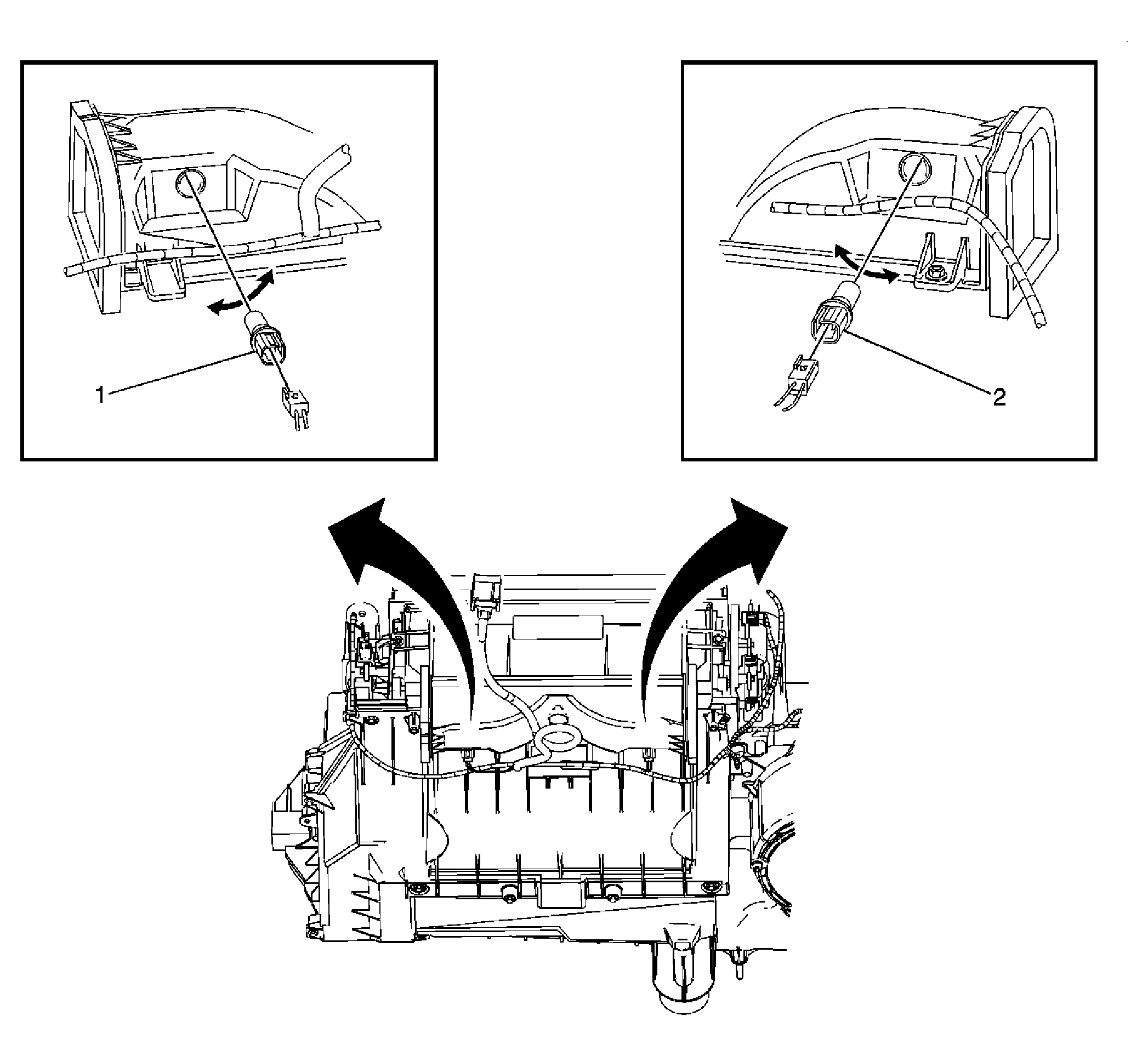 1

2