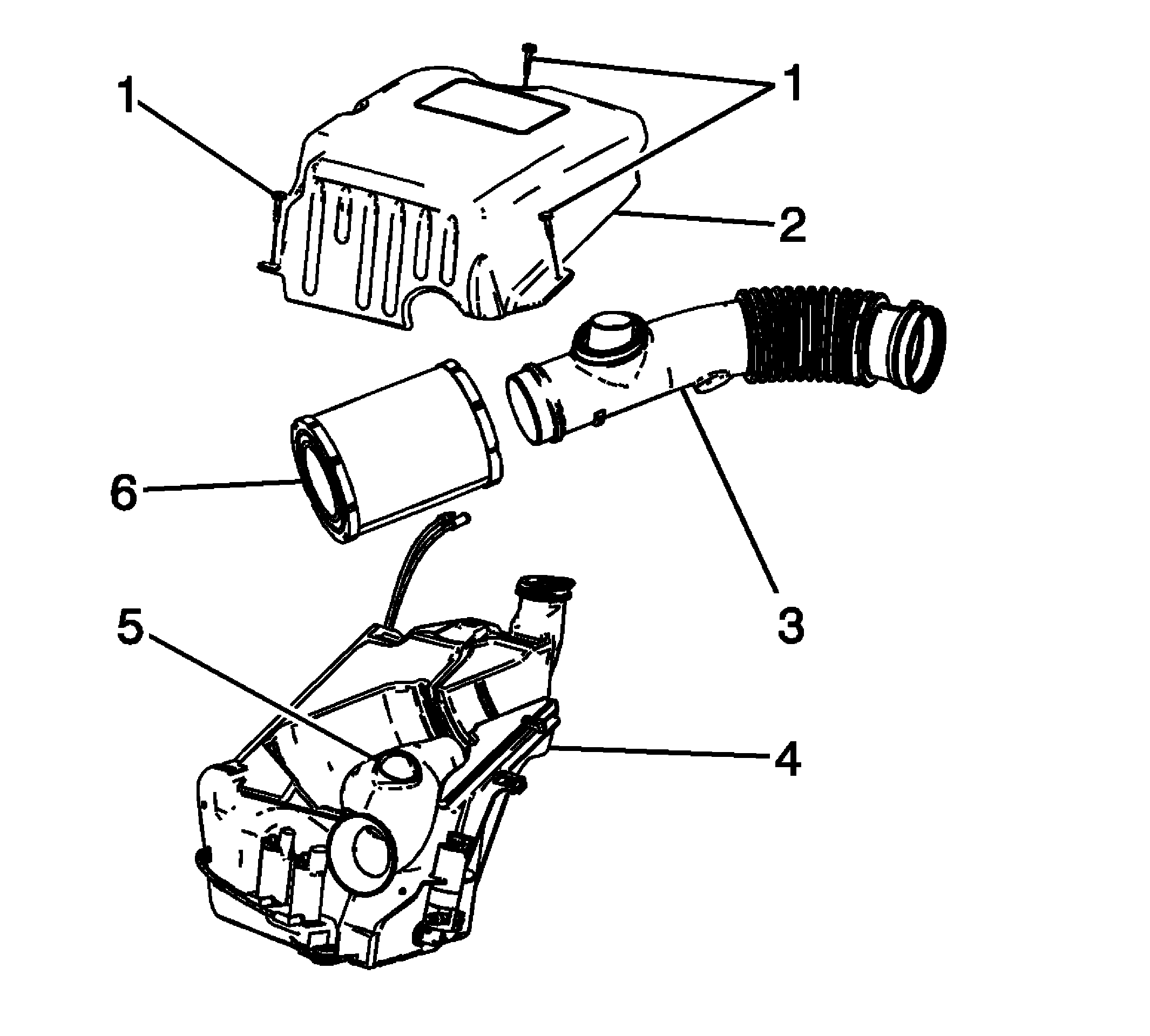 1
1
2
6
3
5
4