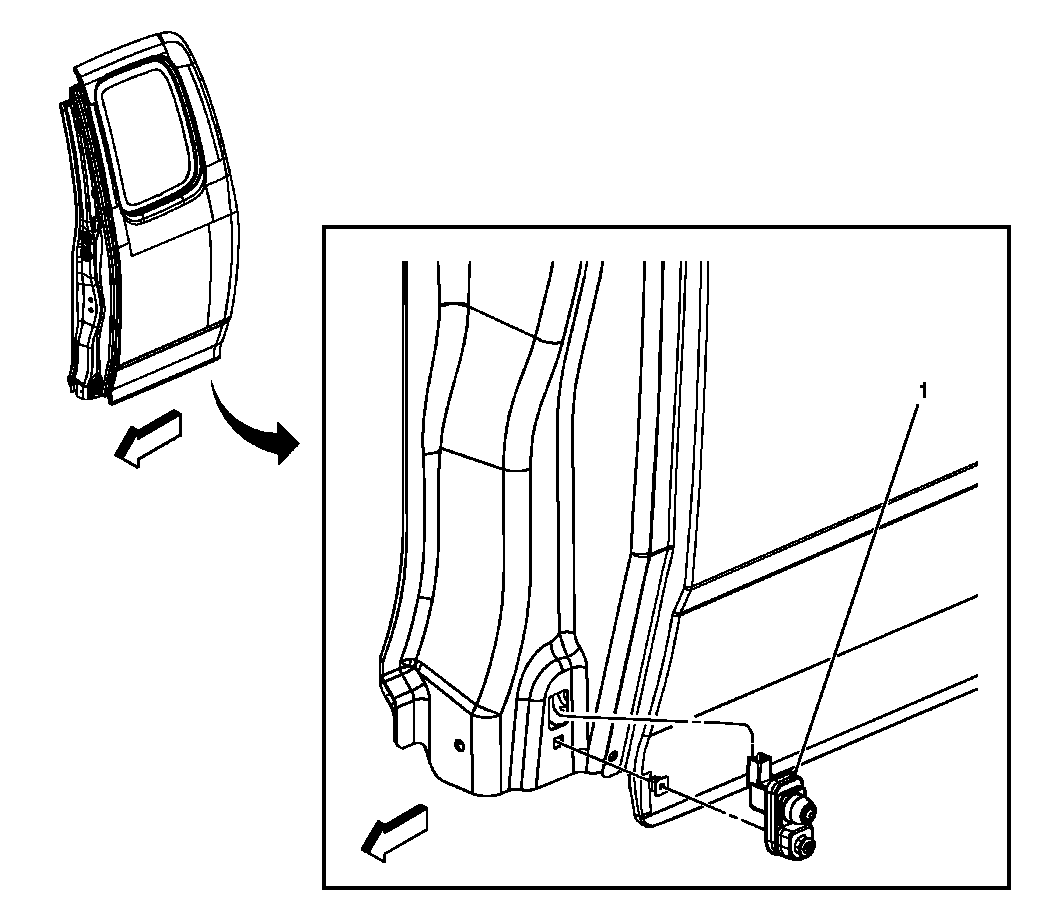 1