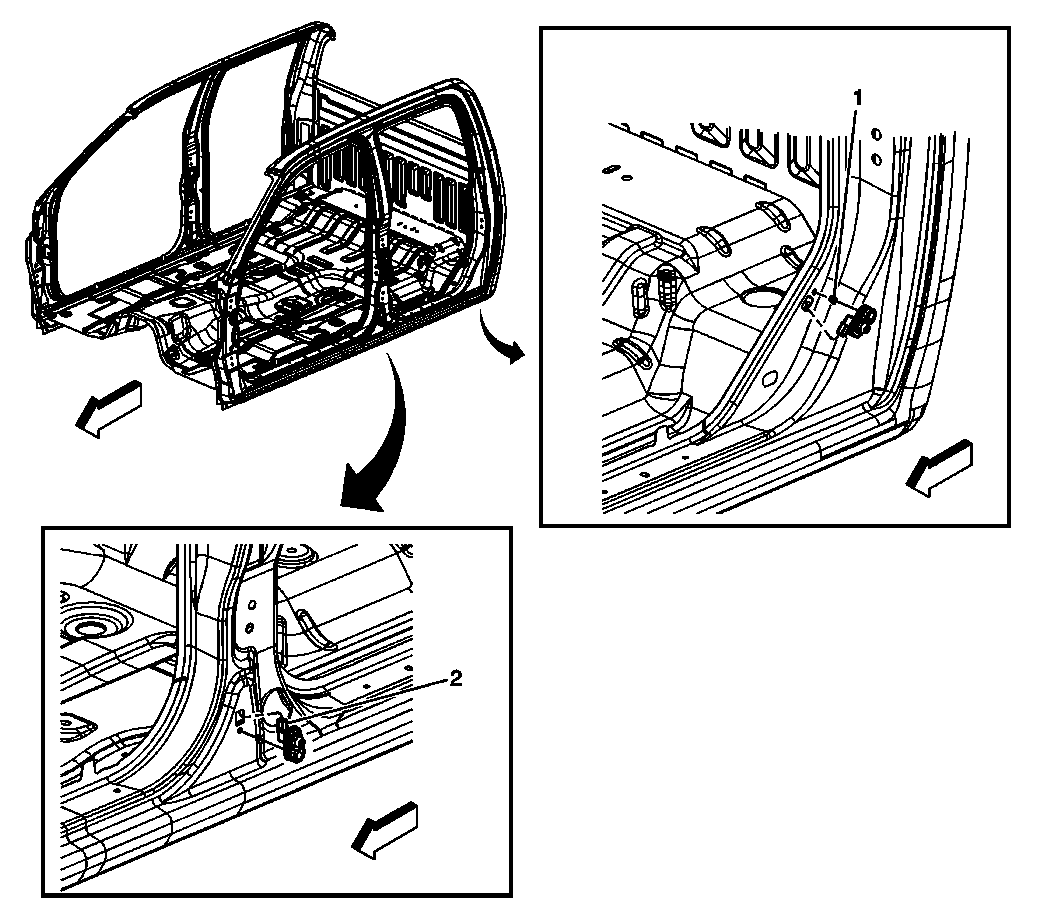 1

2