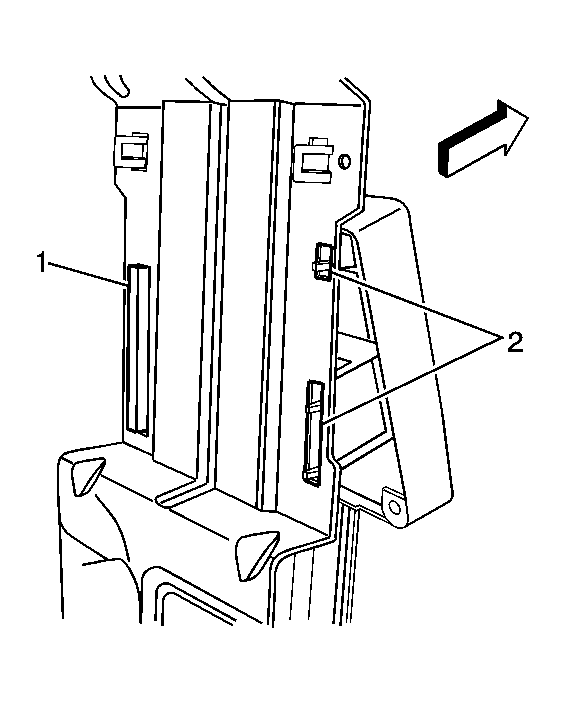 1

2