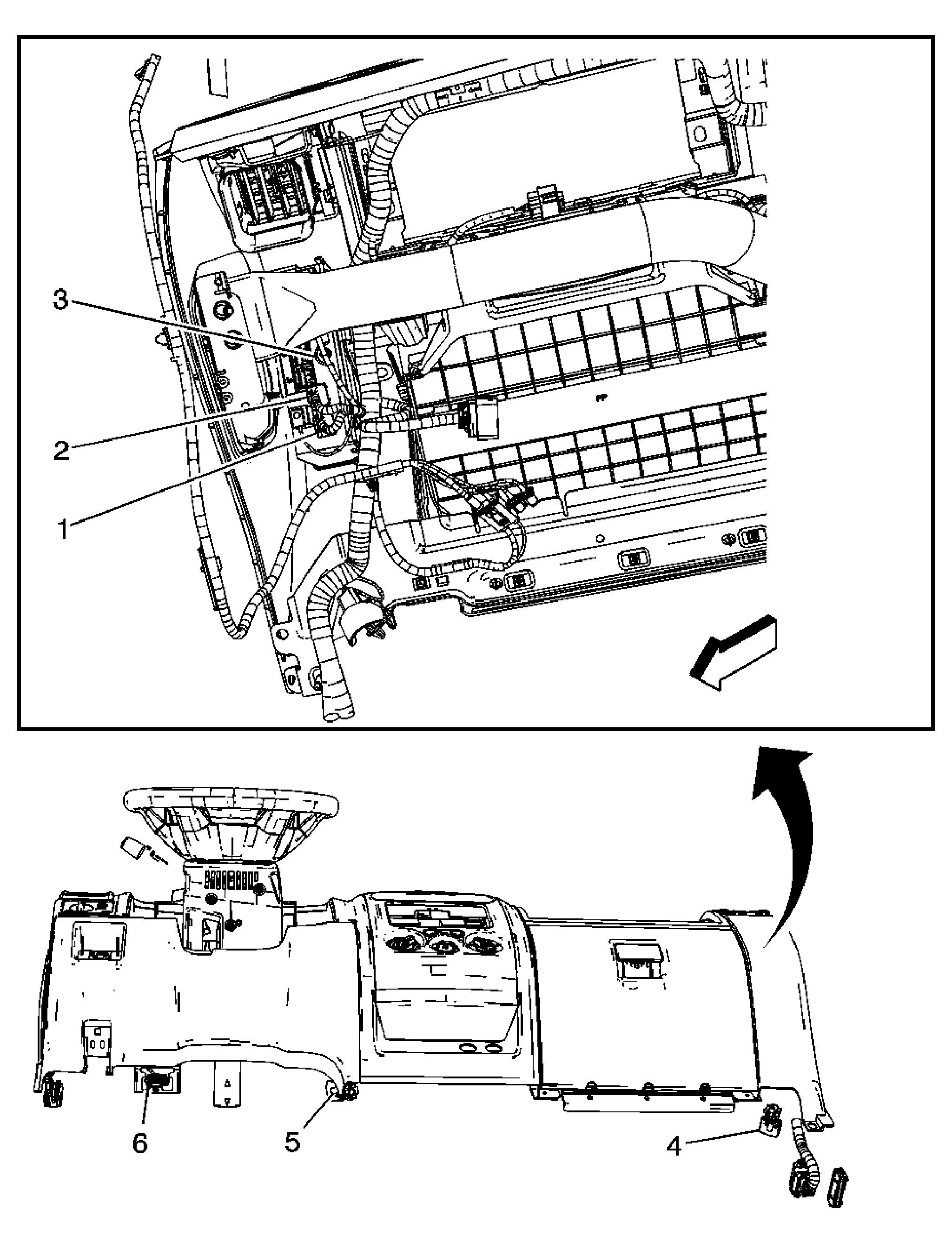 3
2
1
6
5
4