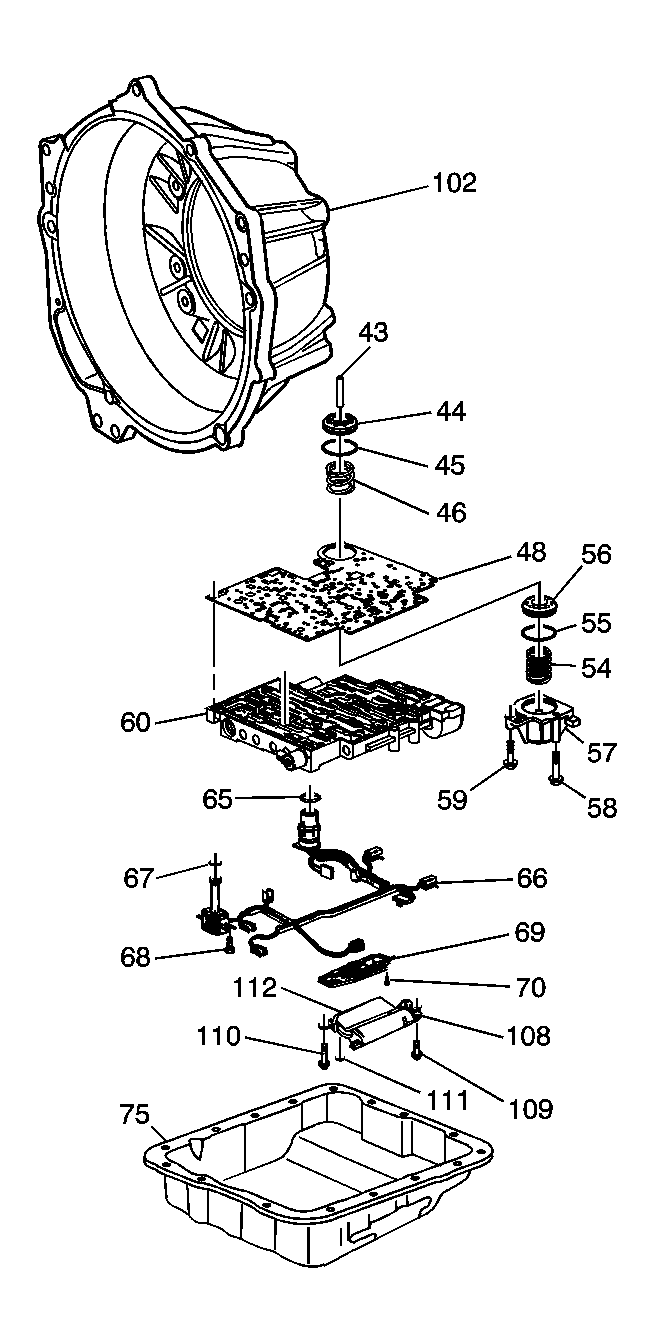 102
43
44
45
46
48
56
55
54
60
57
59
58
65
67
66
68
69
70
112
108
110
111
109
75