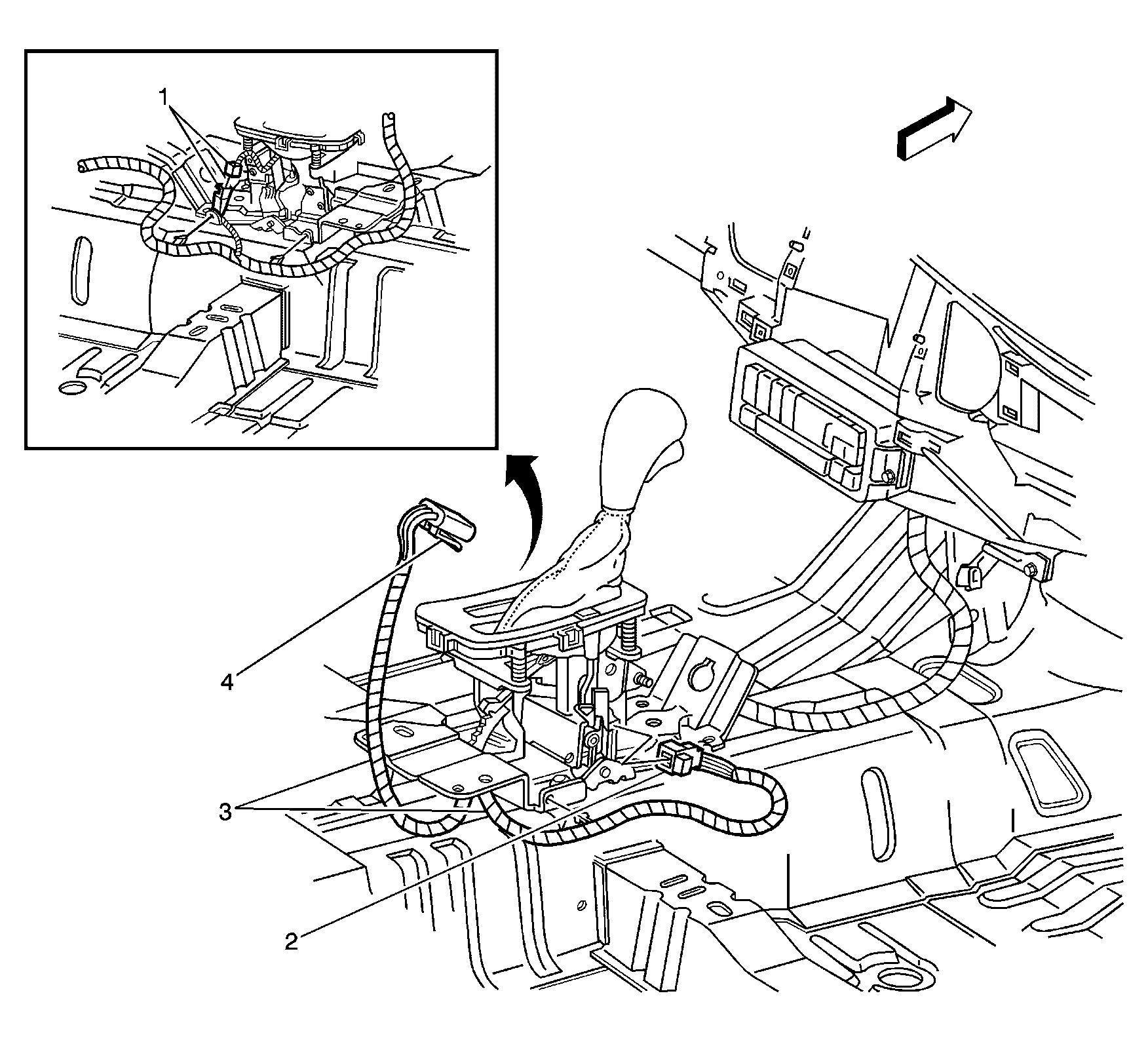 1
4
3
2