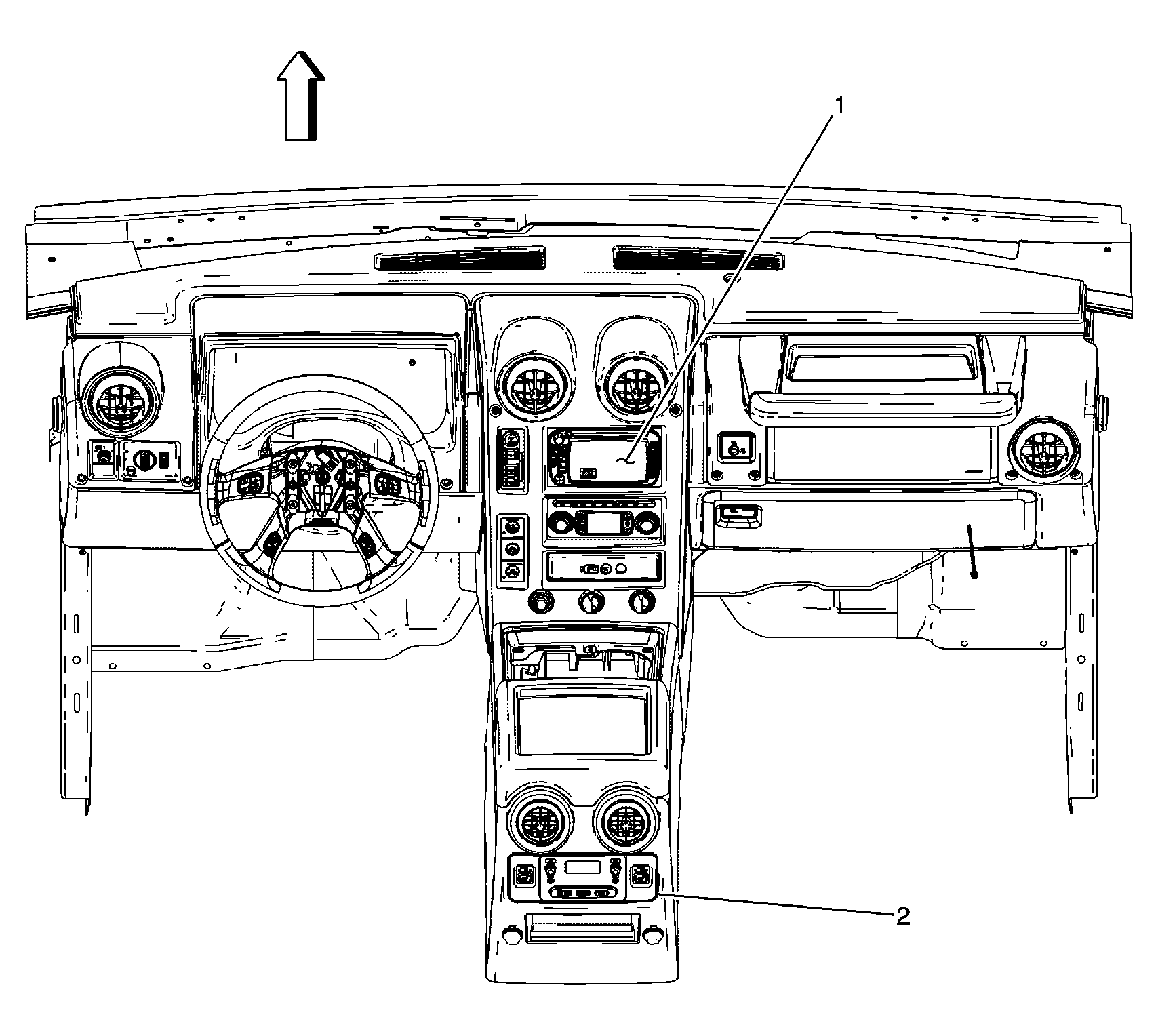 1

2