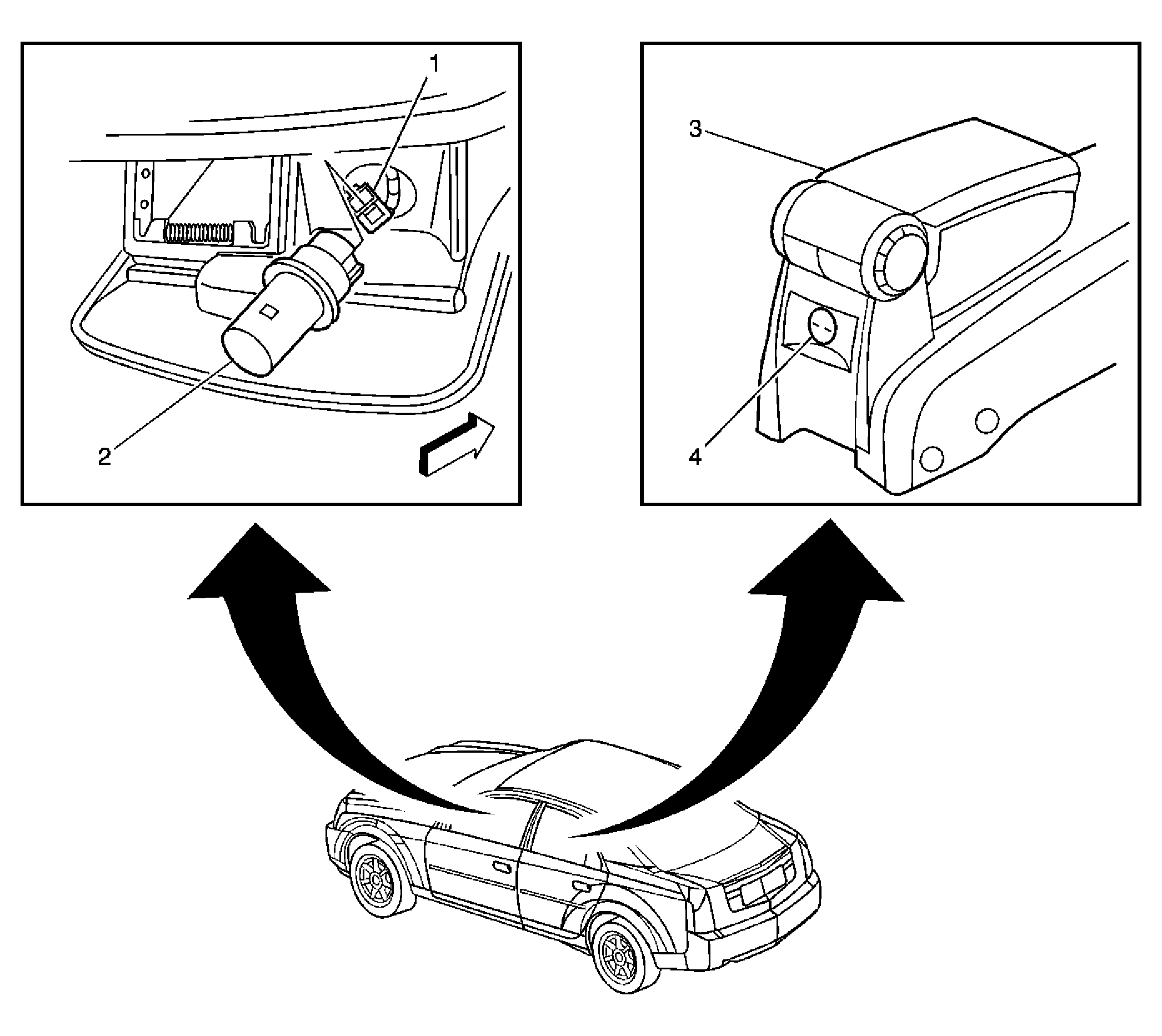 1
2
3
4